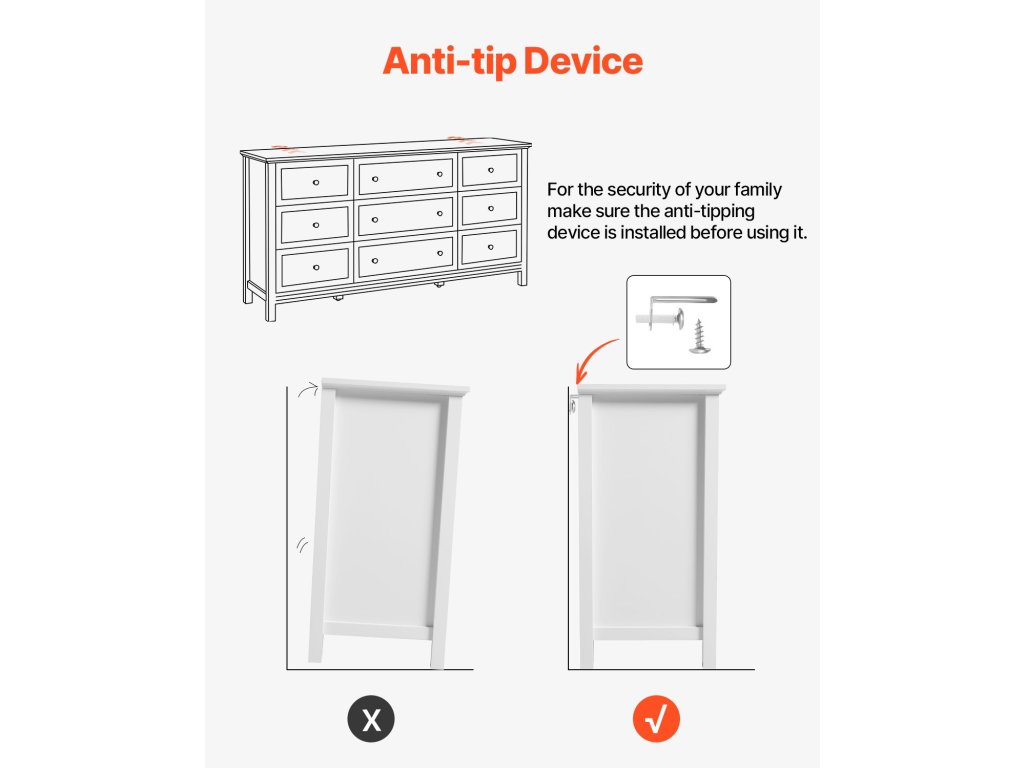 Anti-tip Device

For the security of your family make sure the anti-tipping device is installed before using it.

X

√