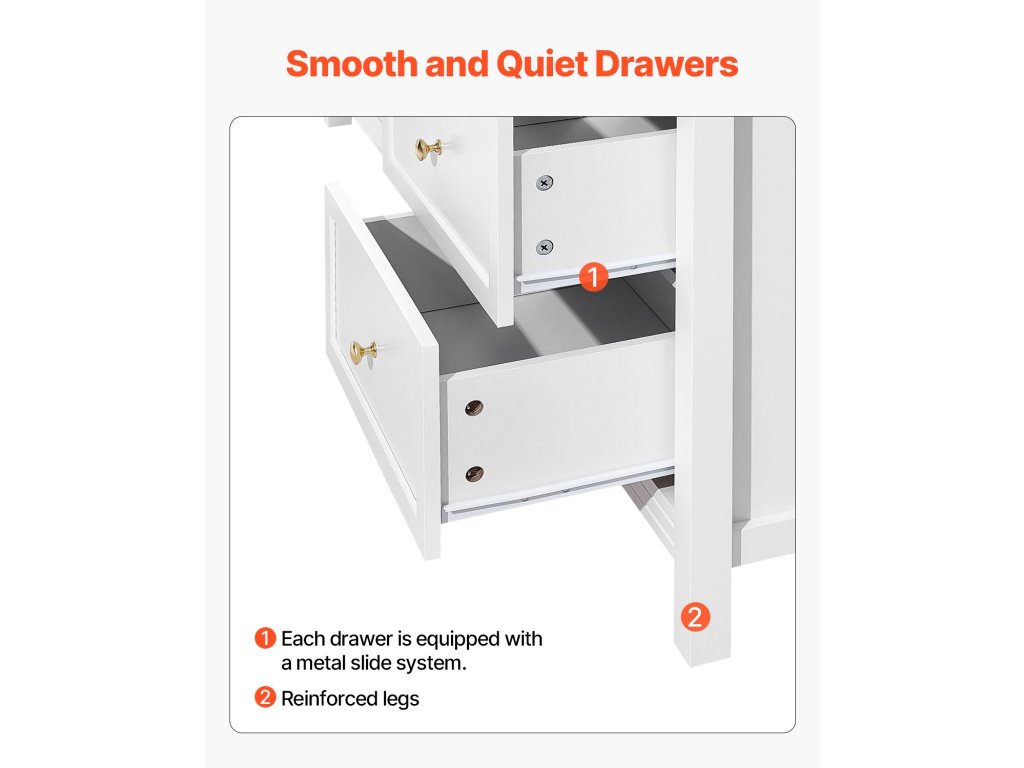 Smooth and Quiet Drawers

1

2

1 Each drawer is equipped with a metal slide system.

2 Reinforced legs