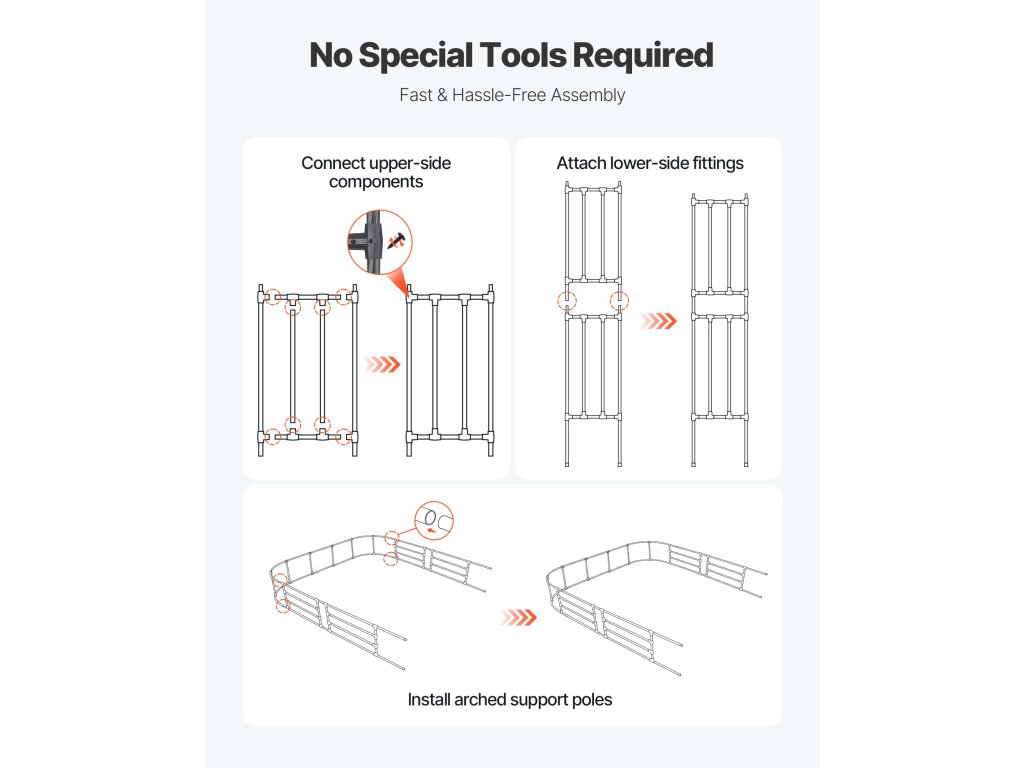 No Special Tools Required

Fast & Hassle-Free Assembly

Connect upper-side components

Attach lower-side fittings

Install arched support poles