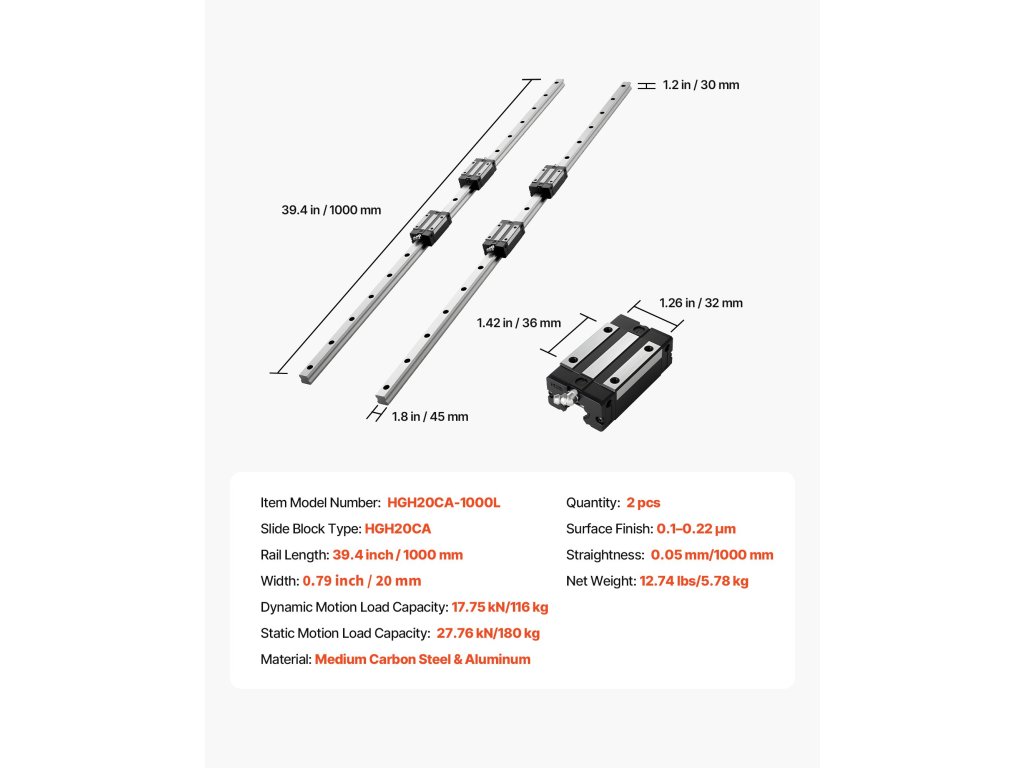 1.2 in / 30 mm

39.4 in / 1000 mm

1.26 in / 32 mm

1.42 in / 36 mm

1.8 in / 45 mm

Item Model Number: HGH20CA-1000L
Slide Block Type: HGH20CA
Rail Length: 39.4 inch / 1000 mm
Width: 0.79 inch / 20 mm
Dynamic Motion Load Capacity: 17.75 kN/116 kg
Static Motion Load Capacity: 27.76 kN/180 kg
Material: Medium Carbon Steel & Aluminum

Quantity: 2 pcs
Surface Finish: 0.1–0.22 μm
Straightness: 0.05 mm/1000 mm
Net Weight: 12.74 lbs/5.78 kg