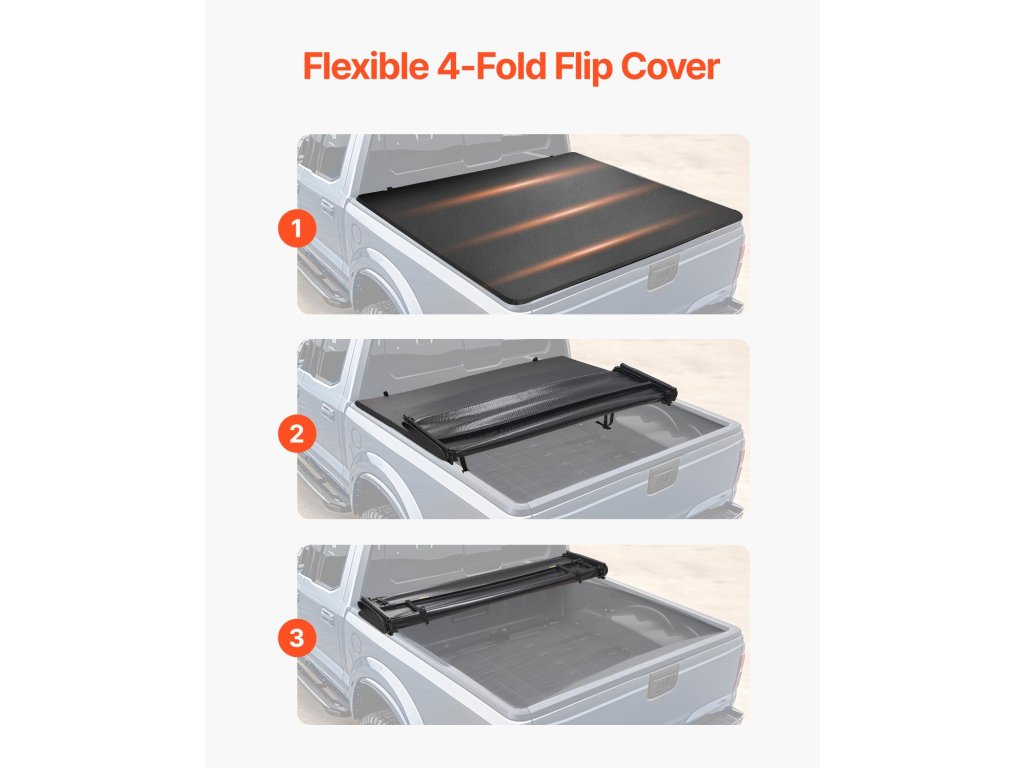 Flexible 4-Fold Flip Cover

1

2

3