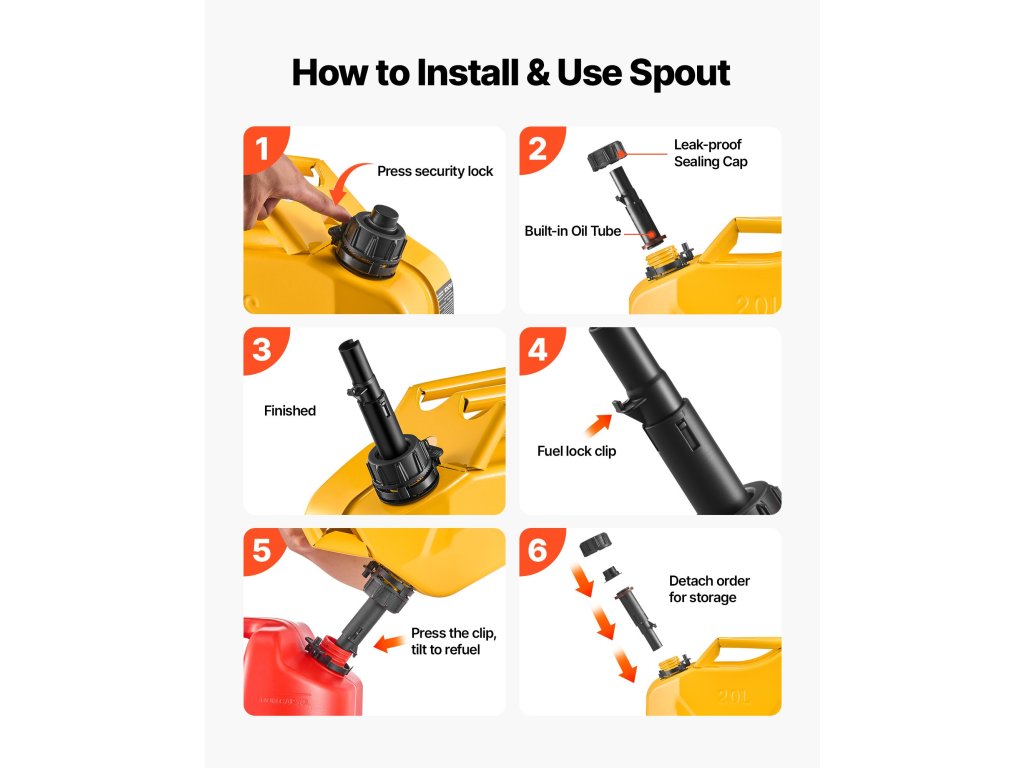 How to Install & Use Spout

1
Press security lock

2
Leak-proof Sealing Cap
Built-in Oil Tube
20L

3
Finished

4
Fuel lock clip

5
Press the clip, tilt to refuel

6
Detach order for storage
20L