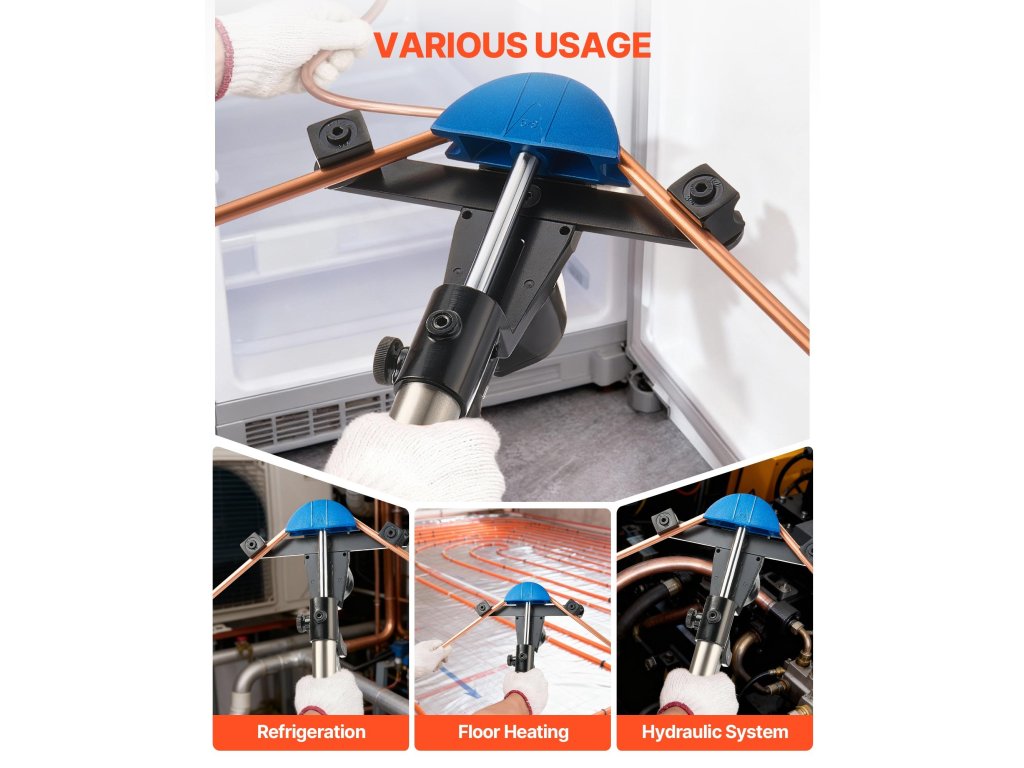 VARIOUS USAGE

Refrigeration

Floor Heating

Hydraulic System