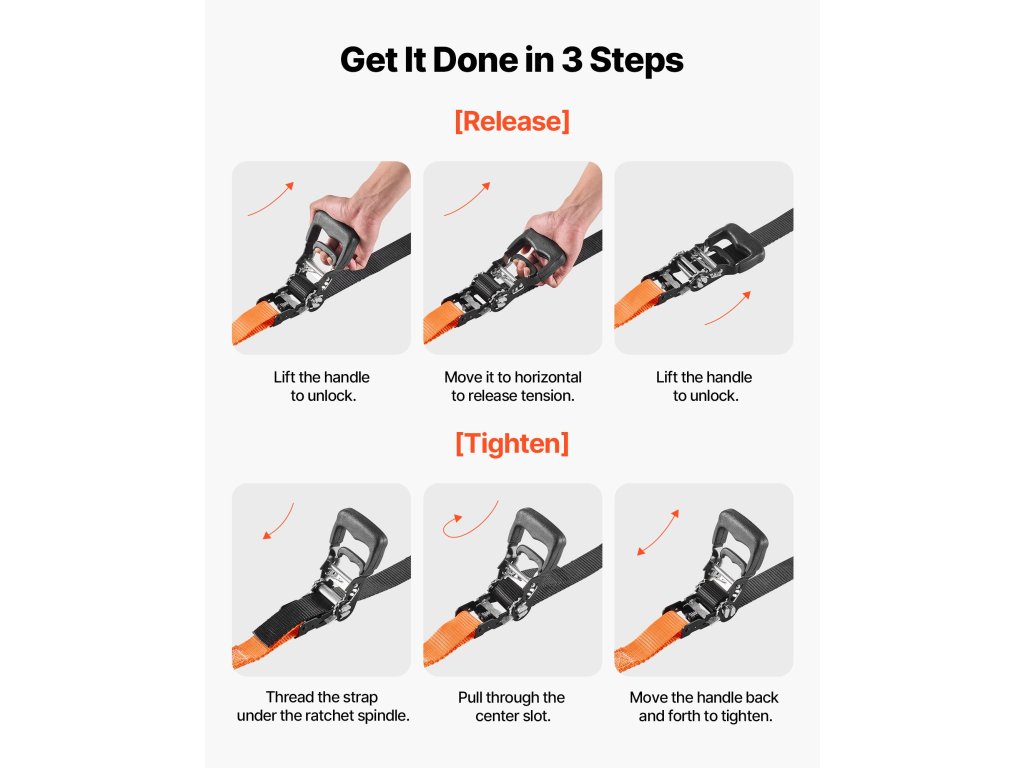 Get It Done in 3 Steps

[Release]

Lift the handle to unlock.

Move it to horizontal to release tension.

Lift the handle to unlock.

[Tighten]

Thread the strap under the ratchet spindle.

Pull through the center slot.

Move the handle back and forth to tighten.