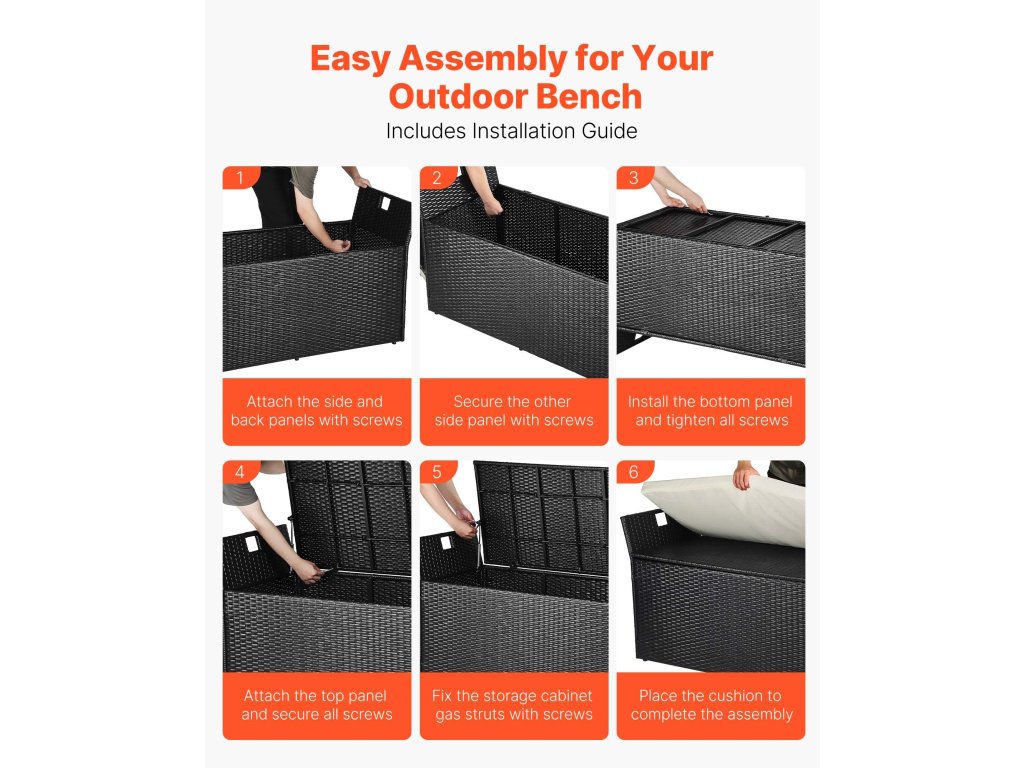 Easy Assembly for Your Outdoor Bench

Includes Installation Guide

1

Attach the side and back panels with screws

2

Secure the other side panel with screws

3

Install the bottom panel and tighten all screws

4

Attach the top panel and secure all screws

5

Fix the storage cabinet gas struts with screws

6

Place the cushion to complete the assembly