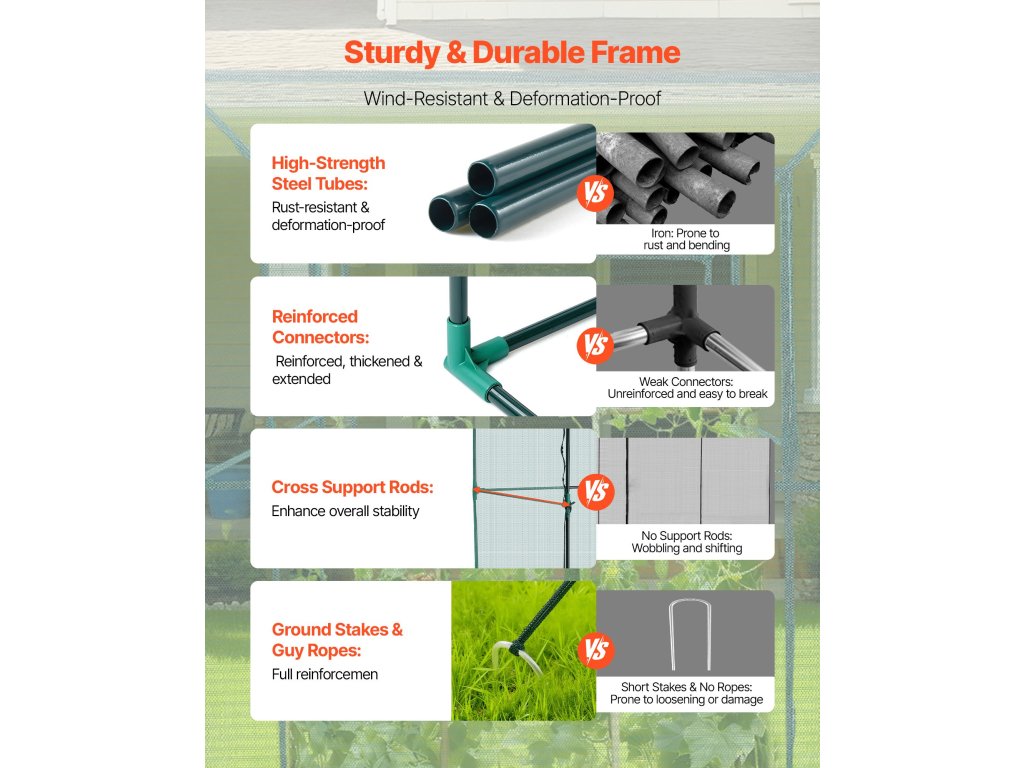 Sturdy & Durable Frame

Wind-Resistant & Deformation-Proof

High-Strength Steel Tubes:

Rust-resistant & deformation-proof

VS

Iron: Prone to rust and bending

Reinforced Connectors:

Reinforced, thickened & extended

VS

Weak Connectors: Unreinforced and easy to break

Cross Support Rods:

Enhance overall stability

VS

No Support Rods: Wobbling and shifting

Ground Stakes & Guy Ropes:

Full reinforcemen

VS

Short Stakes & No Ropes: Prone to loosening or damage