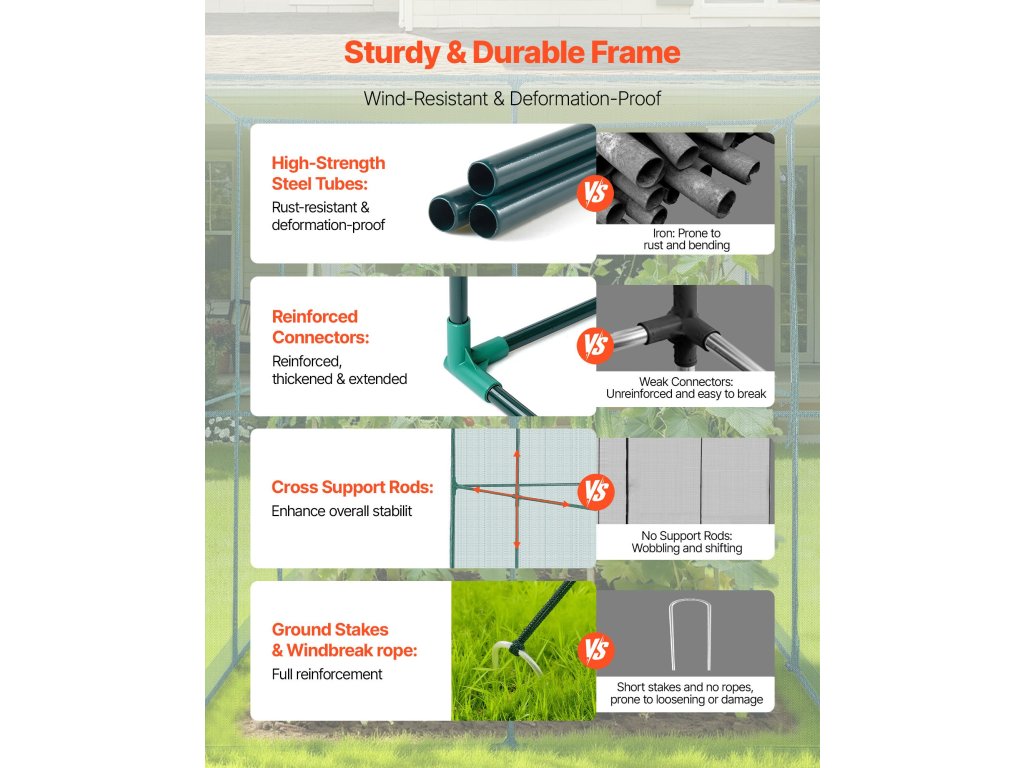 Sturdy & Durable Frame

Wind-Resistant & Deformation-Proof

High-Strength Steel Tubes:
Rust-resistant & deformation-proof

VS

Iron: Prone to rust and bending

Reinforced Connectors:
Reinforced, thickened & extended

VS

Weak Connectors: Unreinforced and easy to break

Cross Support Rods:
Enhance overall stabilit

VS

No Support Rods: Wobbling and shifting

Ground Stakes & Windbreak rope:
Full reinforcement

VS

Short stakes and no ropes, prone to loosening or damage