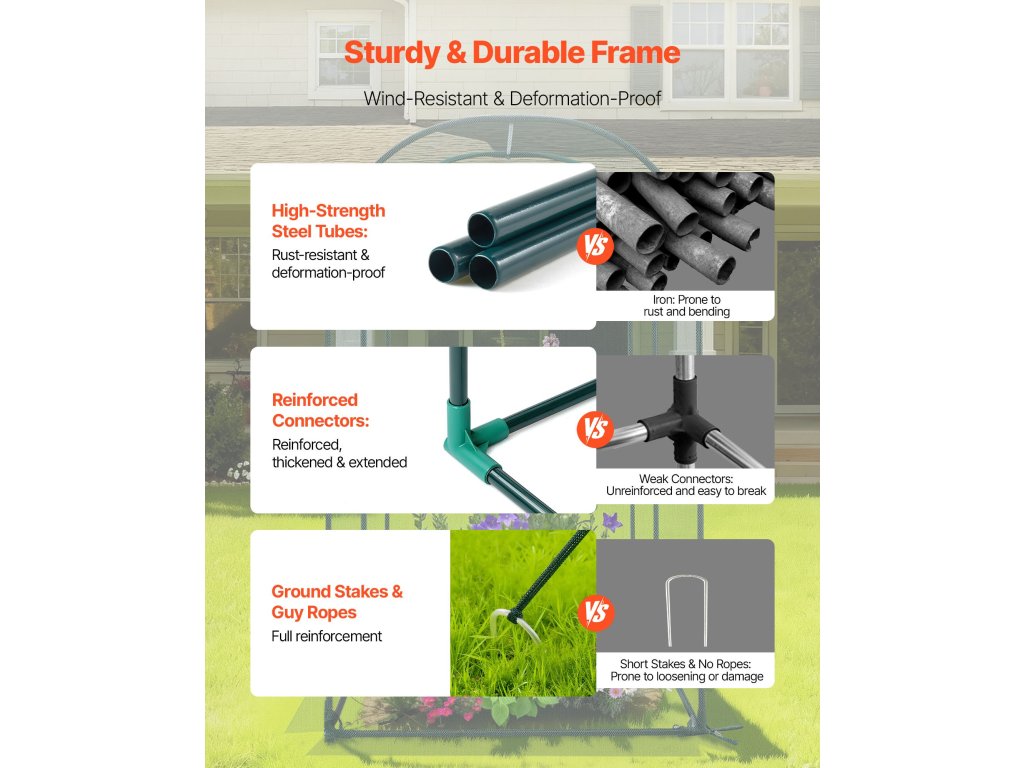 Sturdy & Durable Frame

Wind-Resistant & Deformation-Proof

High-Strength Steel Tubes:
Rust-resistant & deformation-proof

VS

Iron: Prone to rust and bending

Reinforced Connectors:
Reinforced, thickened & extended

VS

Weak Connectors: Unreinforced and easy to break

Ground Stakes & Guy Ropes
Full reinforcement

VS

Short Stakes & No Ropes: Prone to loosening or damage