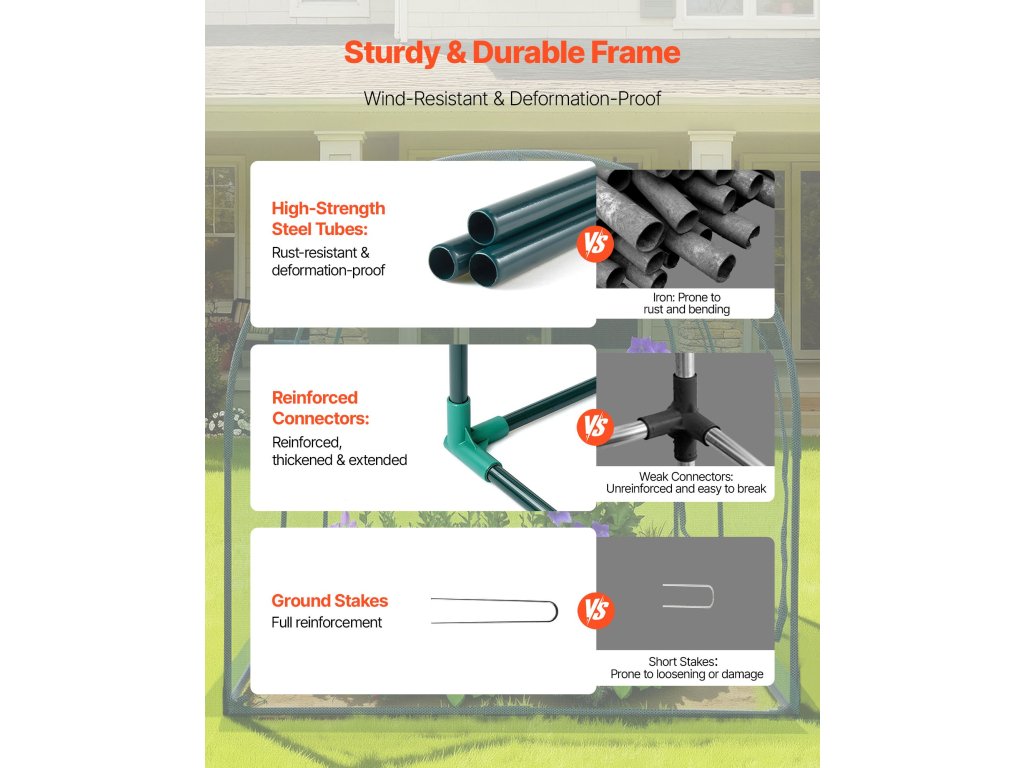 Sturdy & Durable Frame

Wind-Resistant & Deformation-Proof

High-Strength Steel Tubes:
Rust-resistant & deformation-proof

VS

Iron: Prone to rust and bending

Reinforced Connectors:
Reinforced, thickened & extended

VS

Weak Connectors: Unreinforced and easy to break

Ground Stakes
Full reinforcement

VS

Short Stakes: Prone to loosening or damage