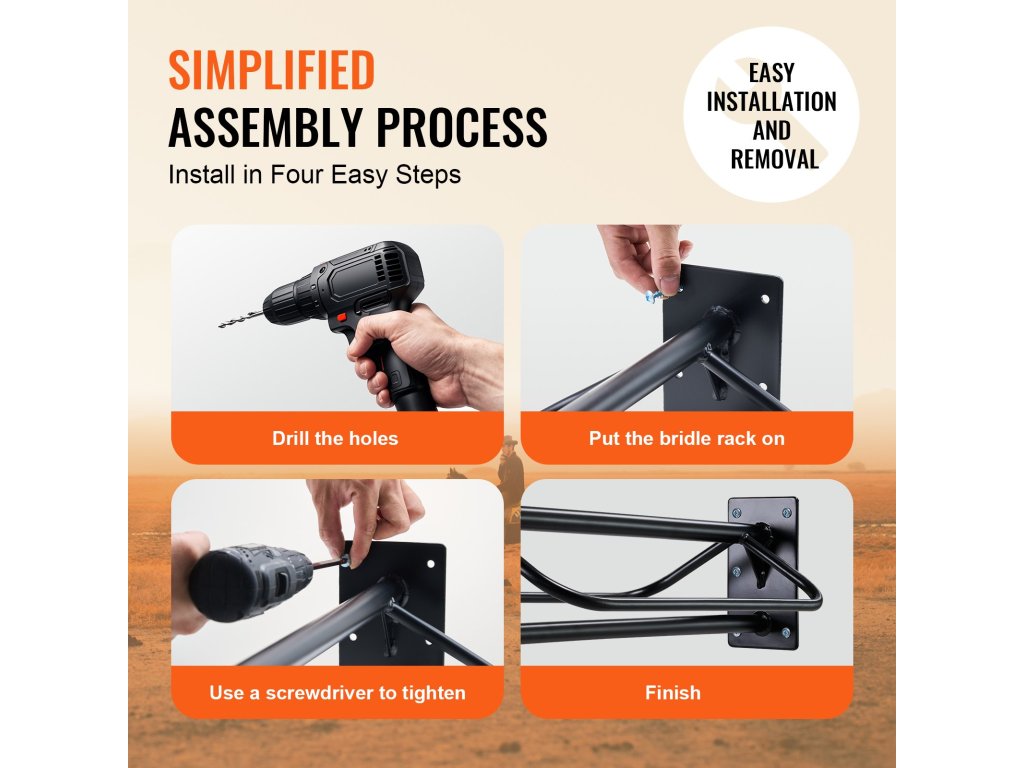 SIMPLIFIED
ASSEMBLY PROCESS
Install in Four Easy Steps

EASY INSTALLATION AND REMOVAL

Drill the holes

Put the bridle rack on

Use a screwdriver to tighten

Finish