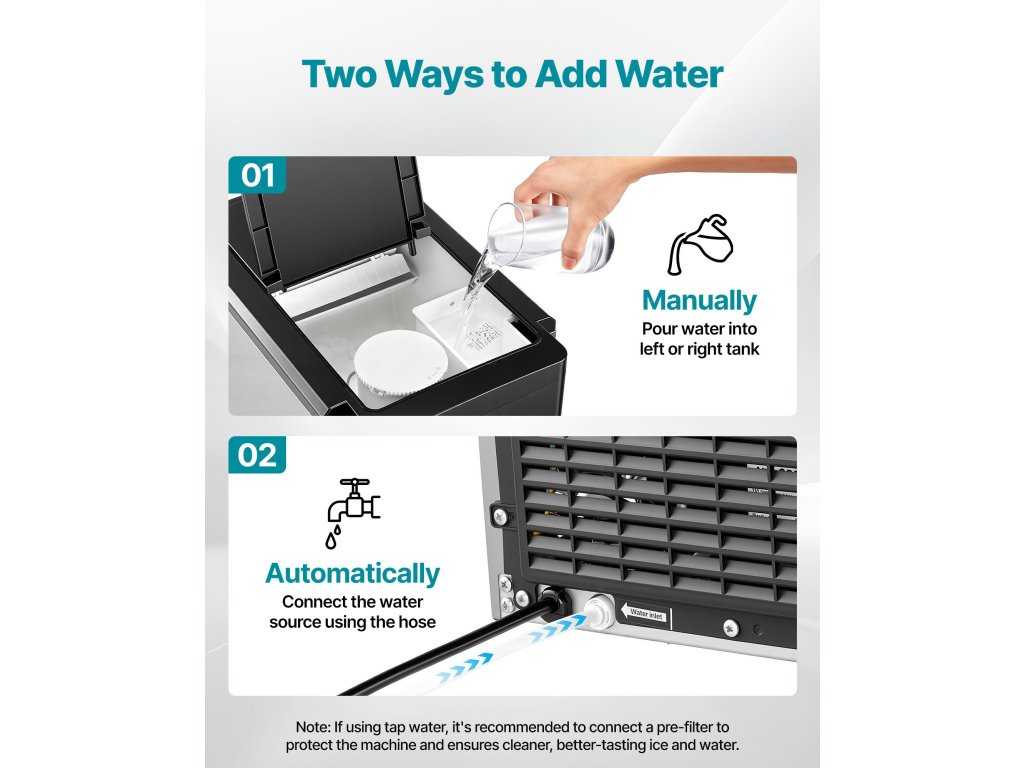 Two Ways to Add Water

01

Manually
Pour water into left or right tank

02

Automatically
Connect the water source using the hose

Water inlet

Note: If using tap water, it's recommended to connect a pre-filter to protect the machine and ensures cleaner, better-tasting ice and water.