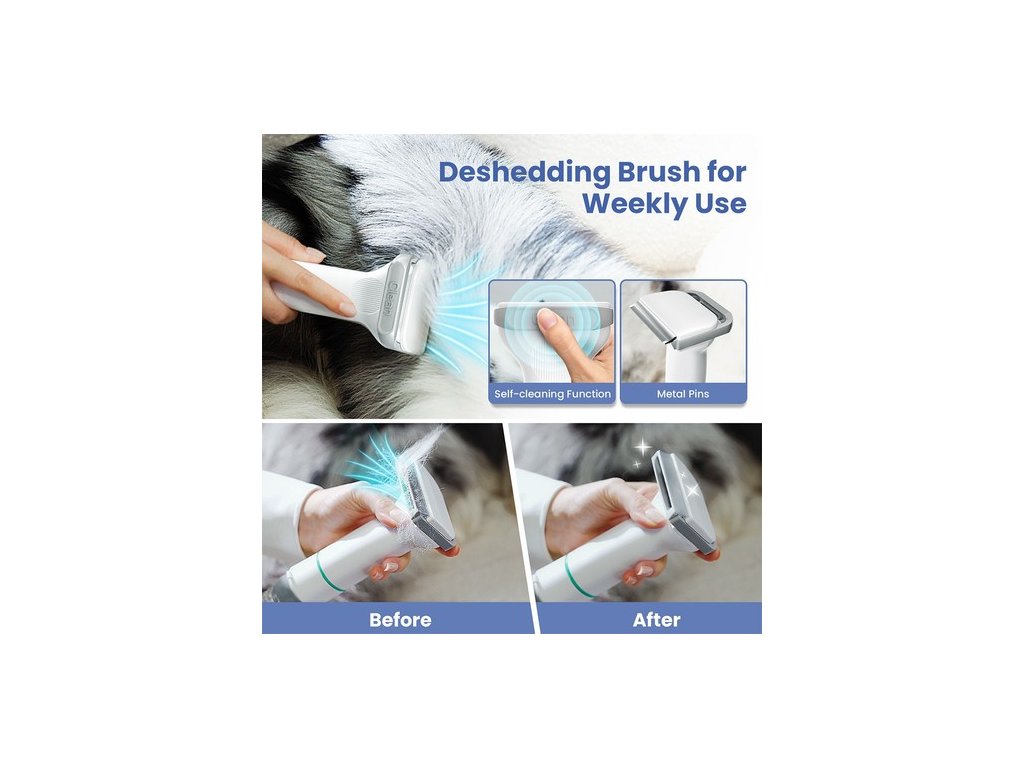 Deshedding Brush for Weekly Use

Clean

Self-cleaning Function

Metal Pins

Before

After