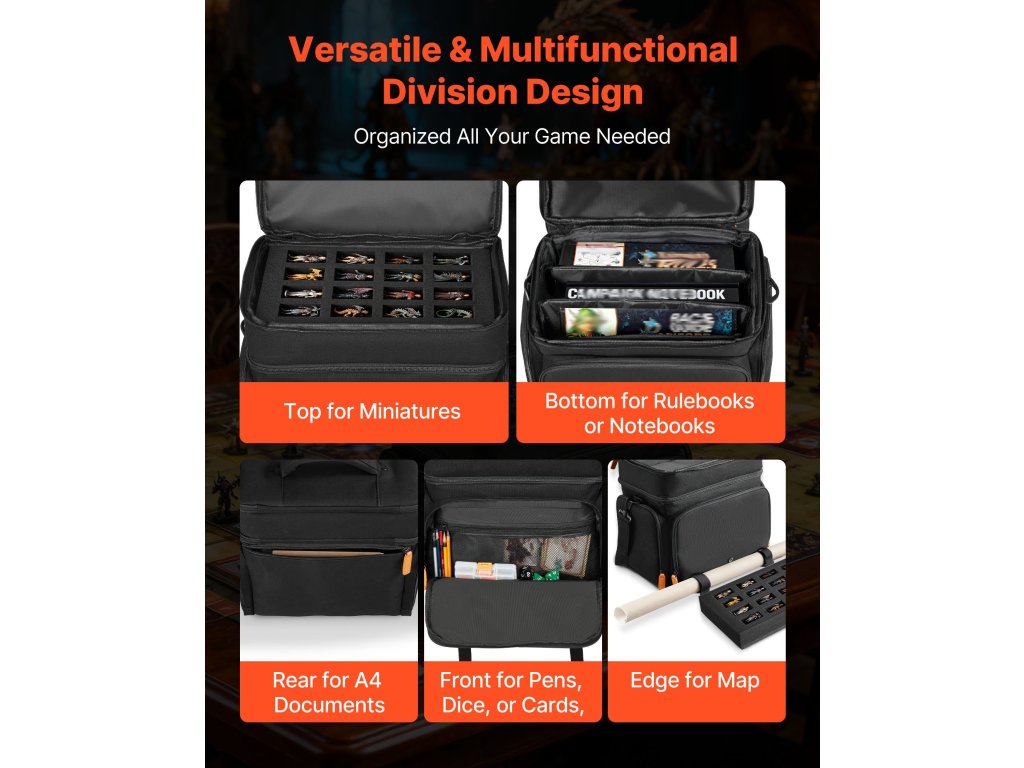 Versatile & Multifunctional Division Design

Organized All Your Game Needed

CAMPAIGN NOTEBOOK

RACE GUIDE

Top for Miniatures

Bottom for Rulebooks or Notebooks

Rear for A4 Documents

Front for Pens, Dice, or Cards,

Edge for Map