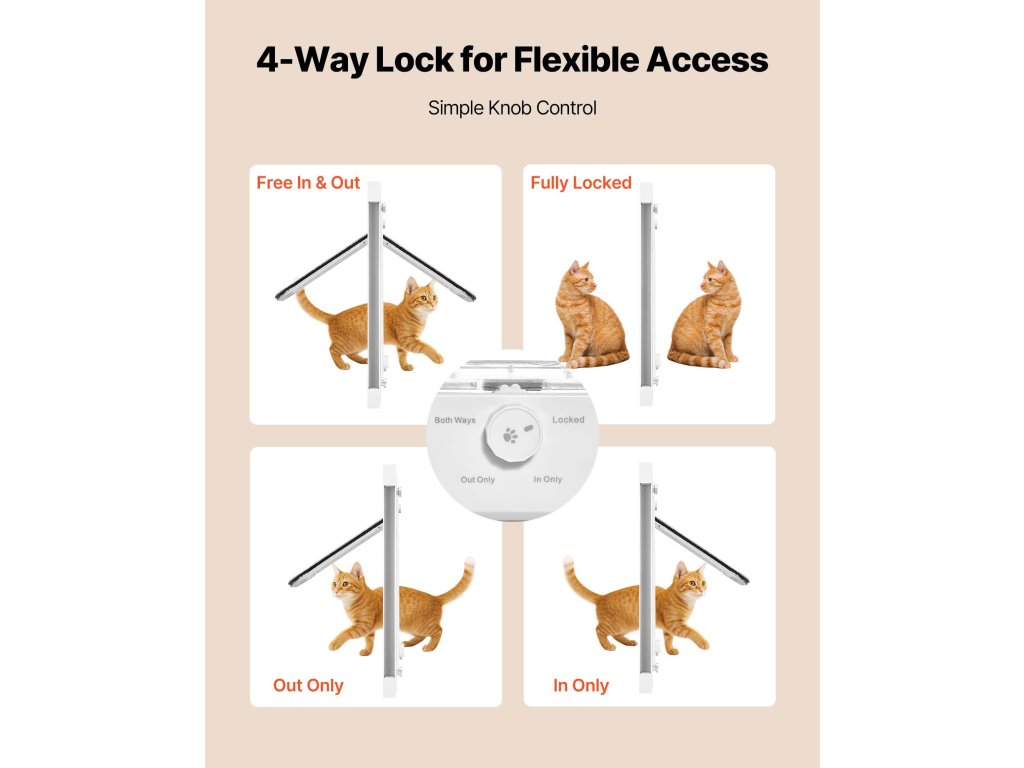 4-Way Lock for Flexible Access

Simple Knob Control

Free In & Out

Fully Locked

Both Ways

Locked

Out Only

In Only

Out Only

In Only