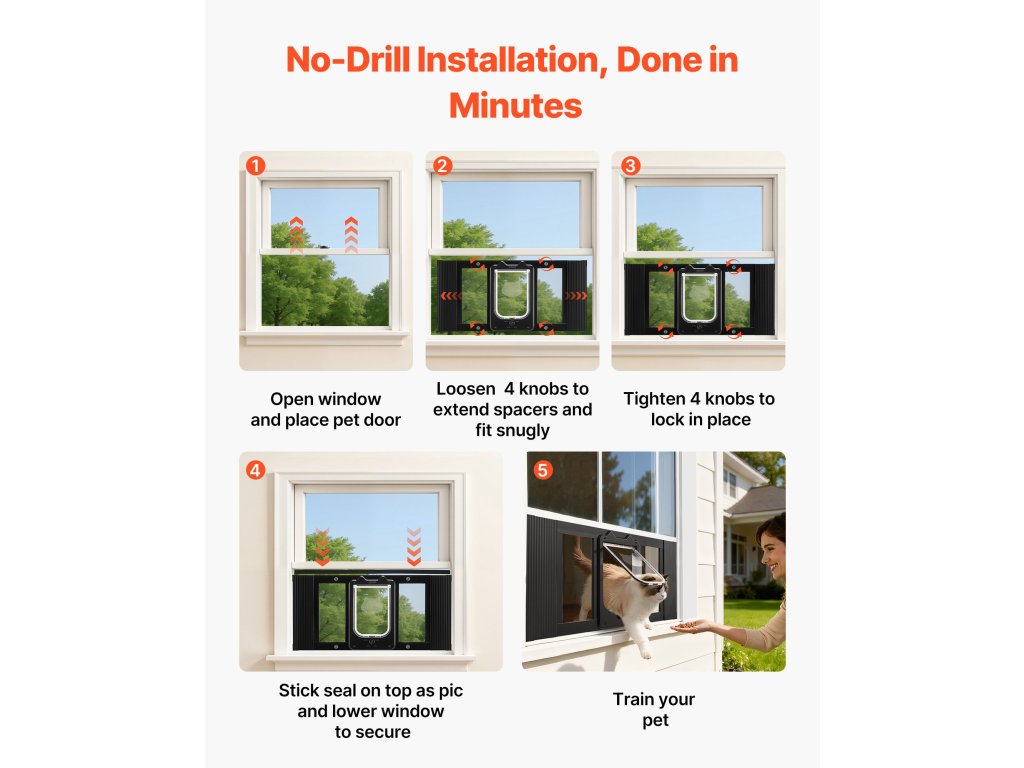 No-Drill Installation, Done in Minutes

1

Open window and place pet door

2

Loosen 4 knobs to extend spacers and fit snugly

3

Tighten 4 knobs to lock in place

4

Stick seal on top as pic and lower window to secure

5

Train your pet