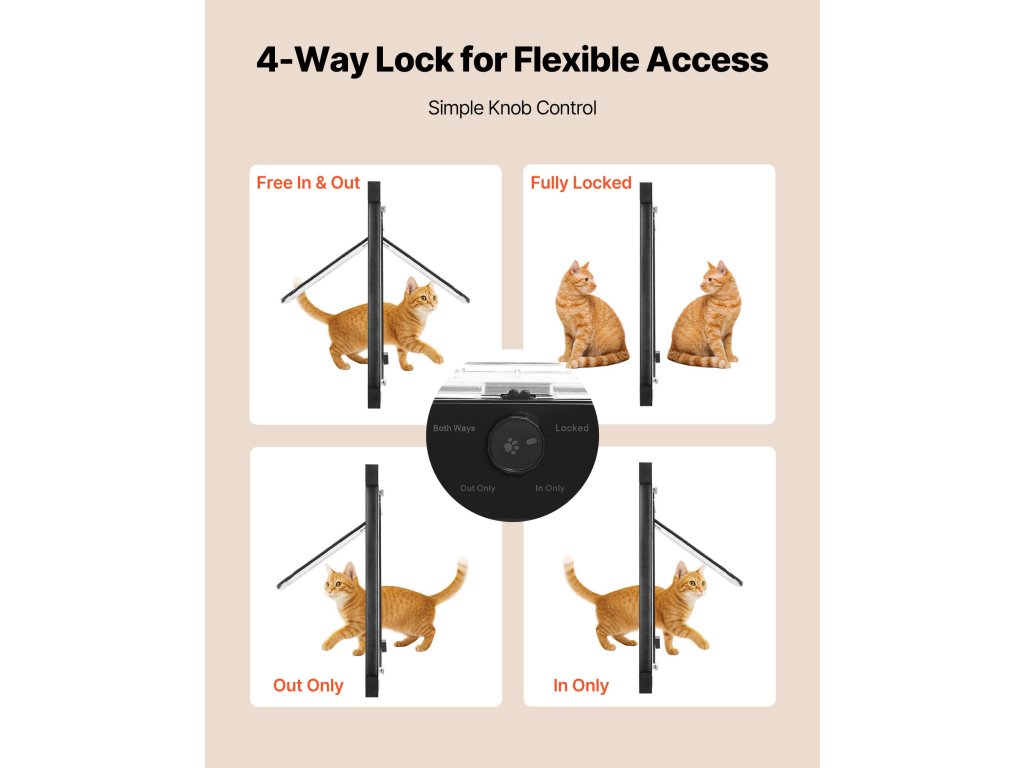 4-Way Lock for Flexible Access

Simple Knob Control

Free In & Out

Fully Locked

Both Ways

Locked

Out Only

In Only

Out Only

In Only