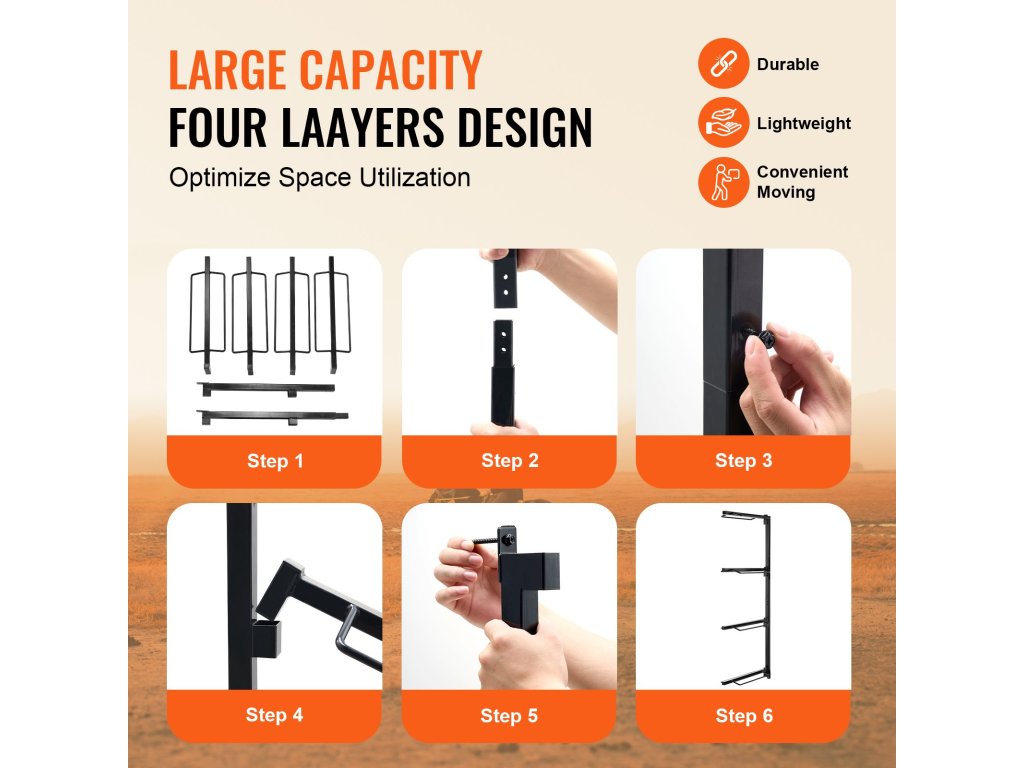 LARGE CAPACITY
FOUR LAAYERS DESIGN
Optimize Space Utilization

Durable

Lightweight

Convenient Moving

Step 1

Step 2

Step 3

Step 4

Step 5

Step 6