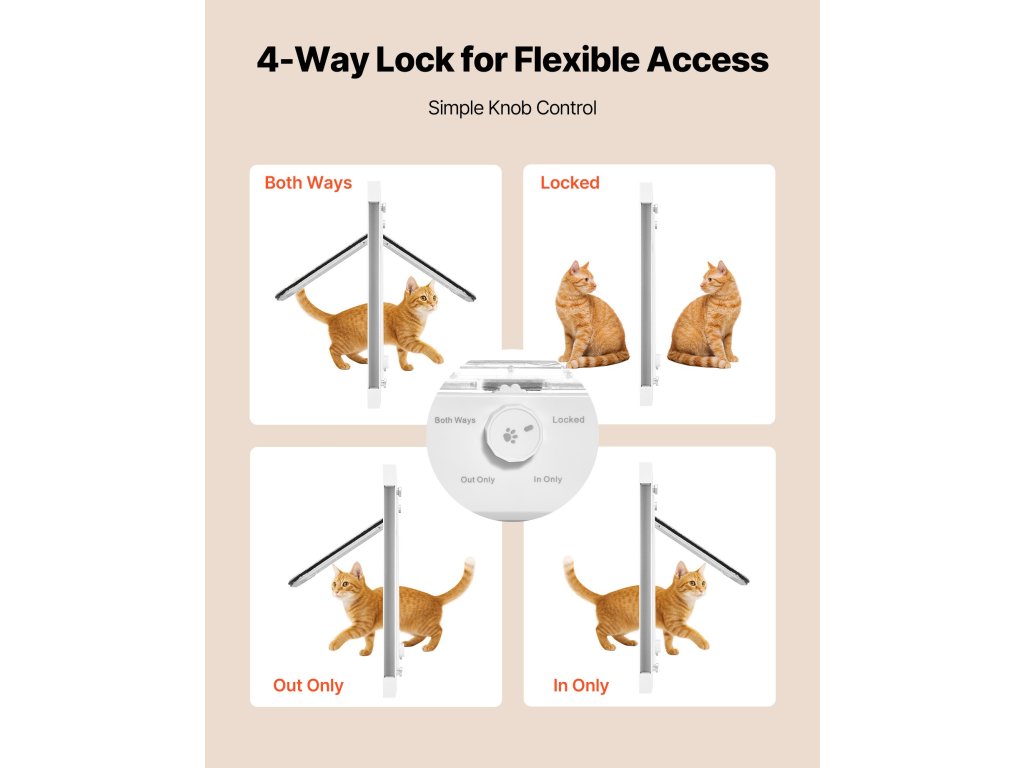 4-Way Lock for Flexible Access

Simple Knob Control

Both Ways

Locked

Both Ways

Locked

Out Only

In Only

Out Only

In Only