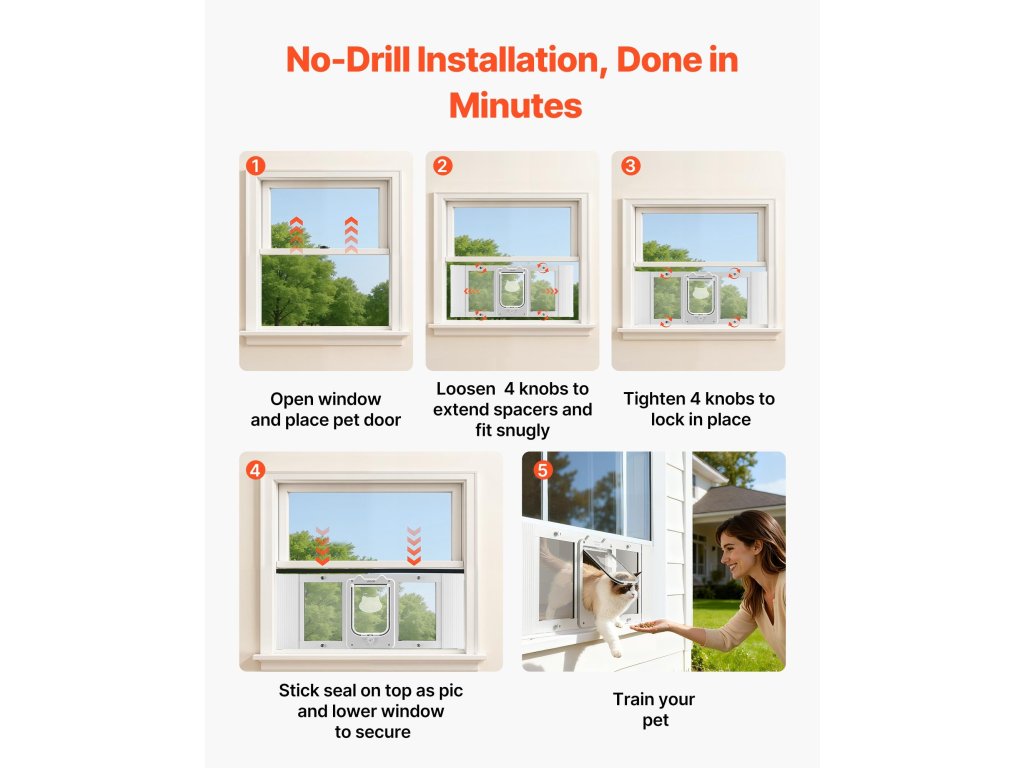 No-Drill Installation, Done in Minutes

1

Open window and place pet door

2

Loosen 4 knobs to extend spacers and fit snugly

3

Tighten 4 knobs to lock in place

4

Stick seal on top as pic and lower window to secure

5

Train your pet