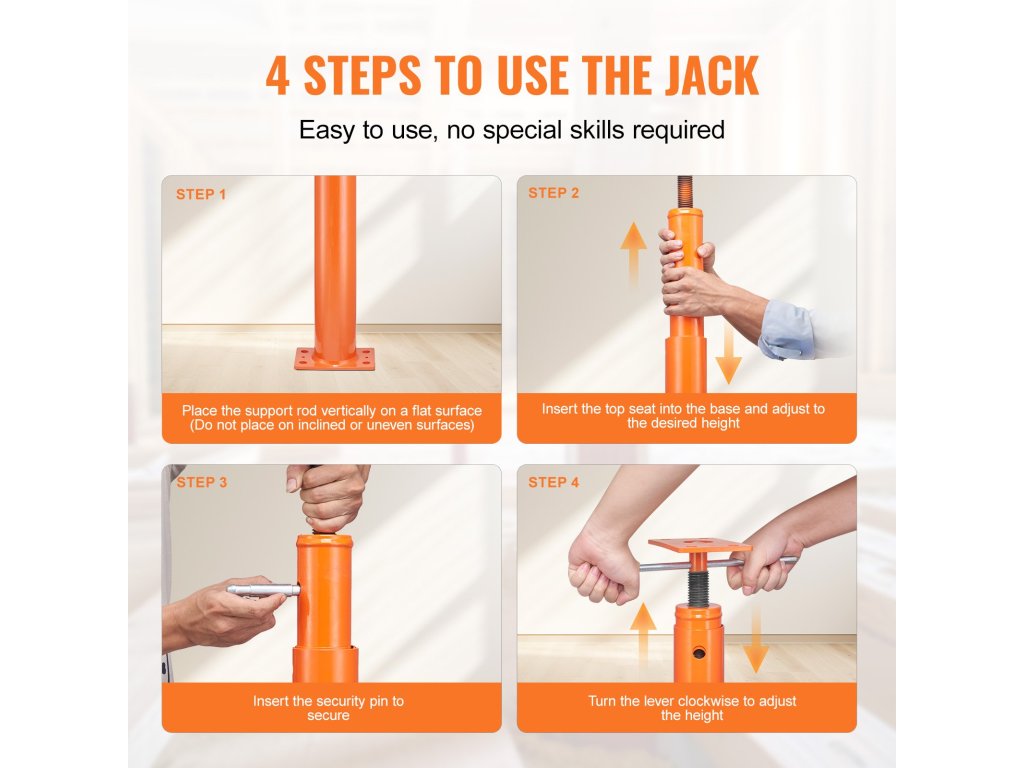 4 STEPS TO USE THE JACK

Easy to use, no special skills required

STEP 1

Place the support rod vertically on a flat surface (Do not place on inclined or uneven surfaces)

STEP 2

Insert the top seat into the base and adjust to the desired height

STEP 3

Insert the security pin to secure

STEP 4

Turn the lever clockwise to adjust the height