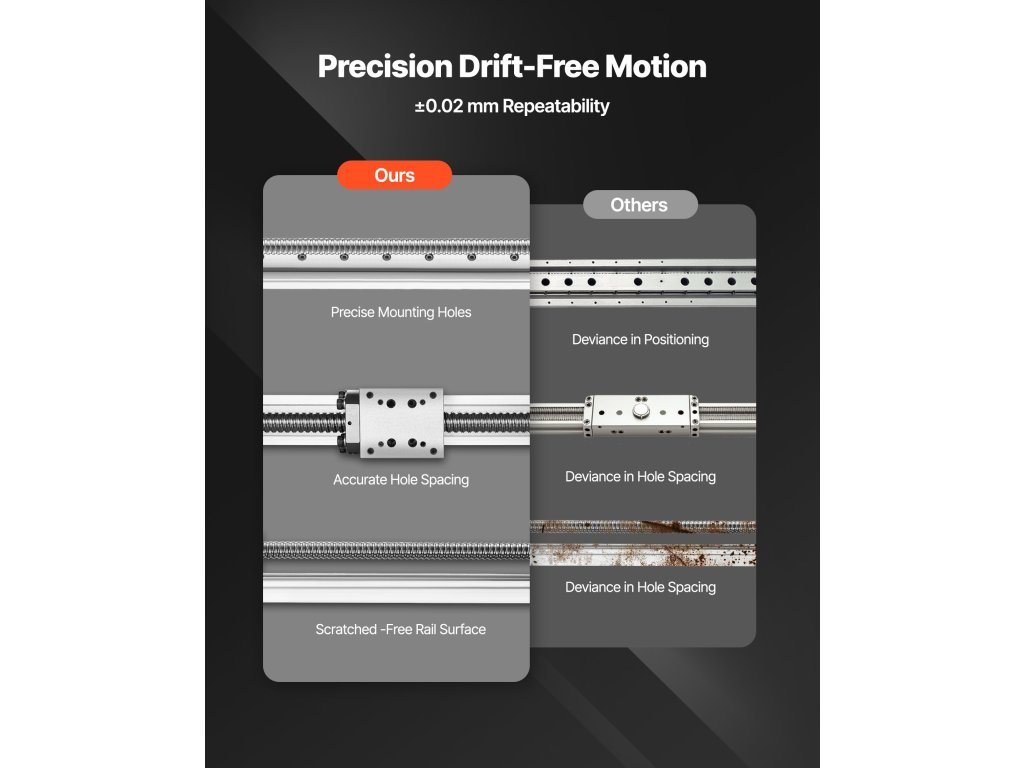 Precision Drift-Free Motion

±0.02 mm Repeatability

Ours

Precise Mounting Holes

Accurate Hole Spacing

Scratched -Free Rail Surface

Others

Deviance in Positioning

Deviance in Hole Spacing

Deviance in Hole Spacing