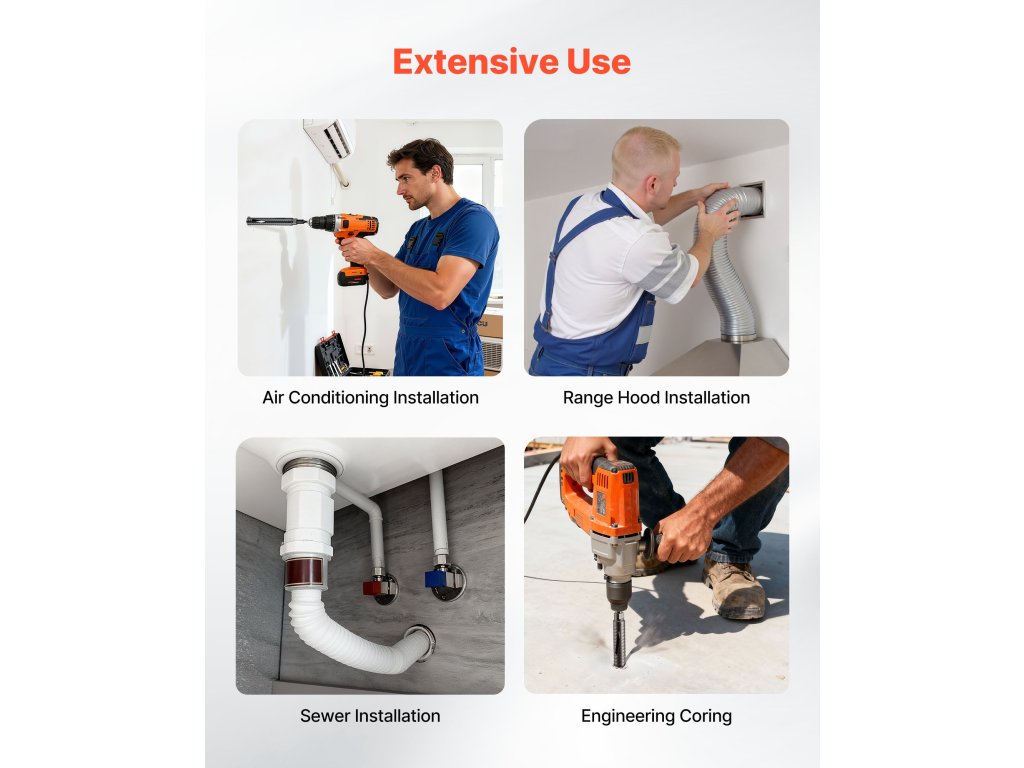 Extensive Use

Air Conditioning Installation

Range Hood Installation

Sewer Installation

Engineering Coring