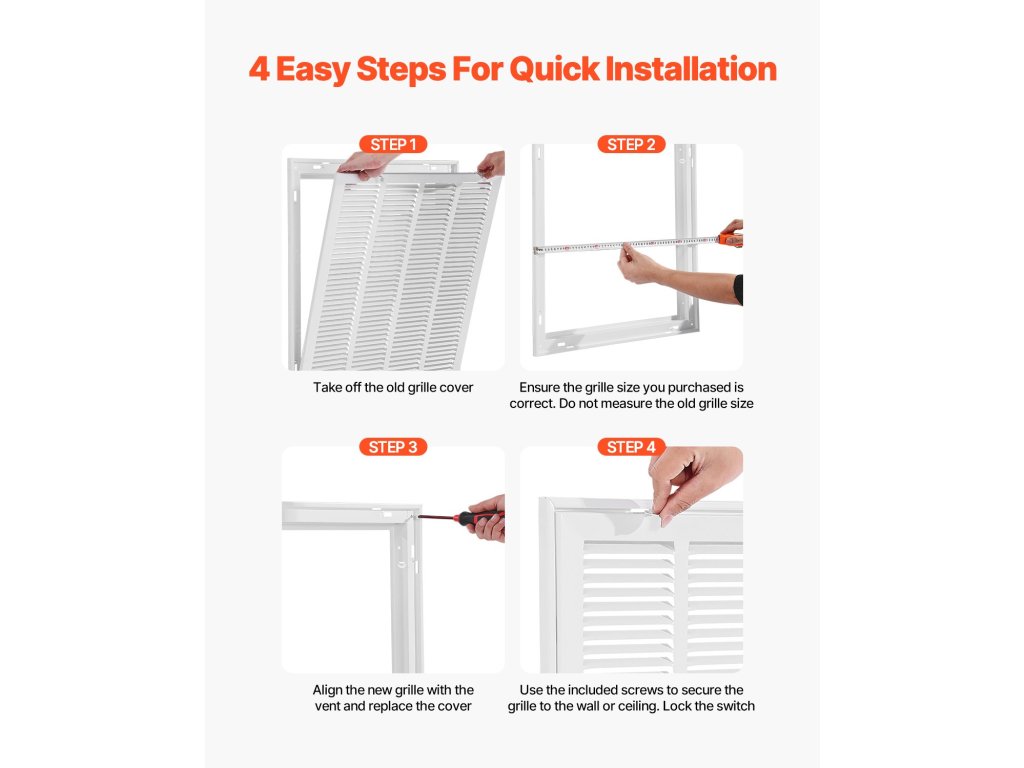 4 Easy Steps For Quick Installation

STEP 1

Take off the old grille cover

STEP 2

Ensure the grille size you purchased is correct. Do not measure the old grille size

STEP 3

Align the new grille with the vent and replace the cover

STEP 4

Use the included screws to secure the grille to the wall or ceiling. Lock the switch