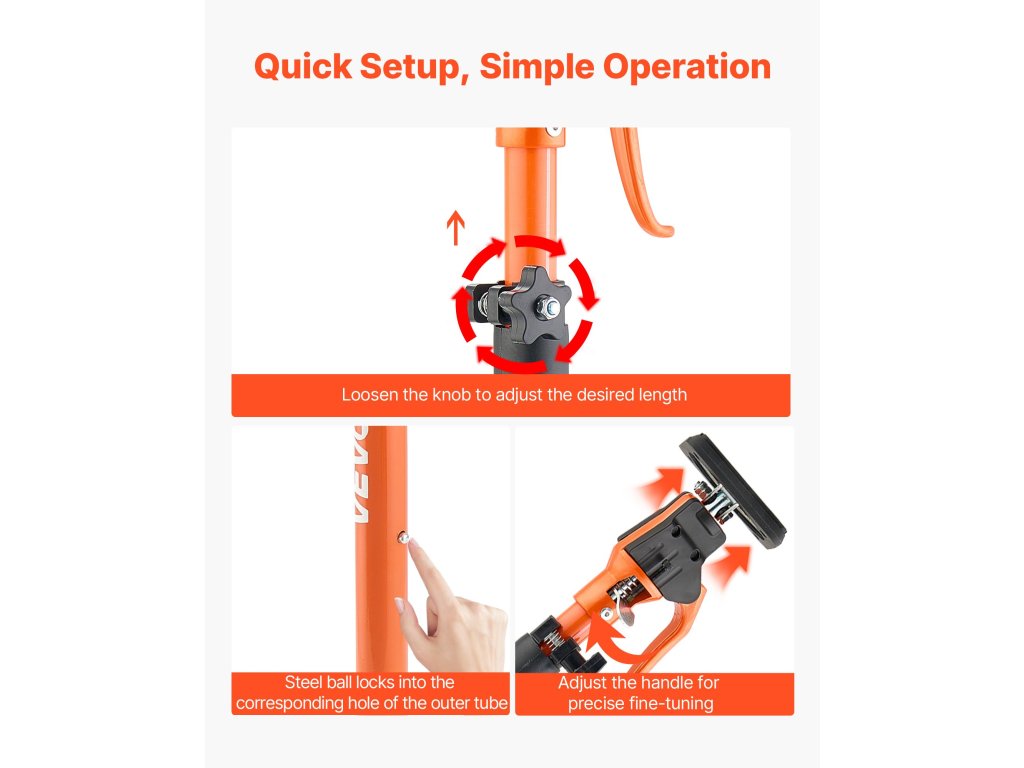 Quick Setup, Simple Operation

Loosen the knob to adjust the desired length

VEVO

Steel ball locks into the corresponding hole of the outer tube

Adjust the handle for precise fine-tuning