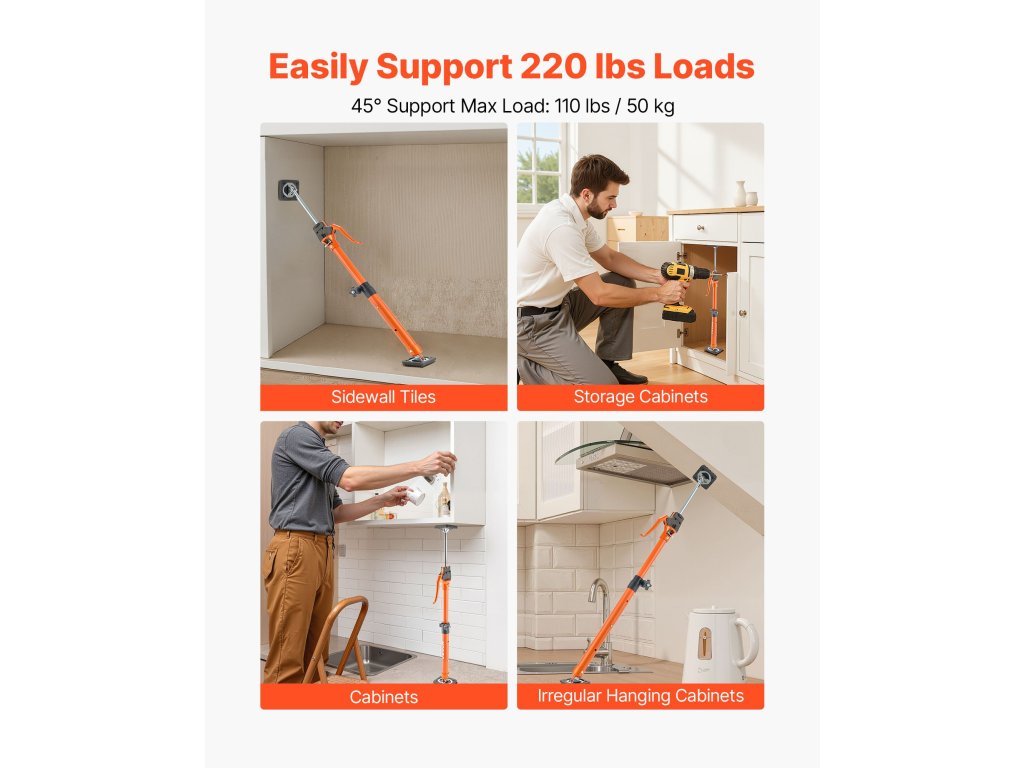 Easily Support 220 lbs Loads

45° Support Max Load: 110 lbs / 50 kg

Sidewall Tiles

Storage Cabinets

Cabinets

Irregular Hanging Cabinets