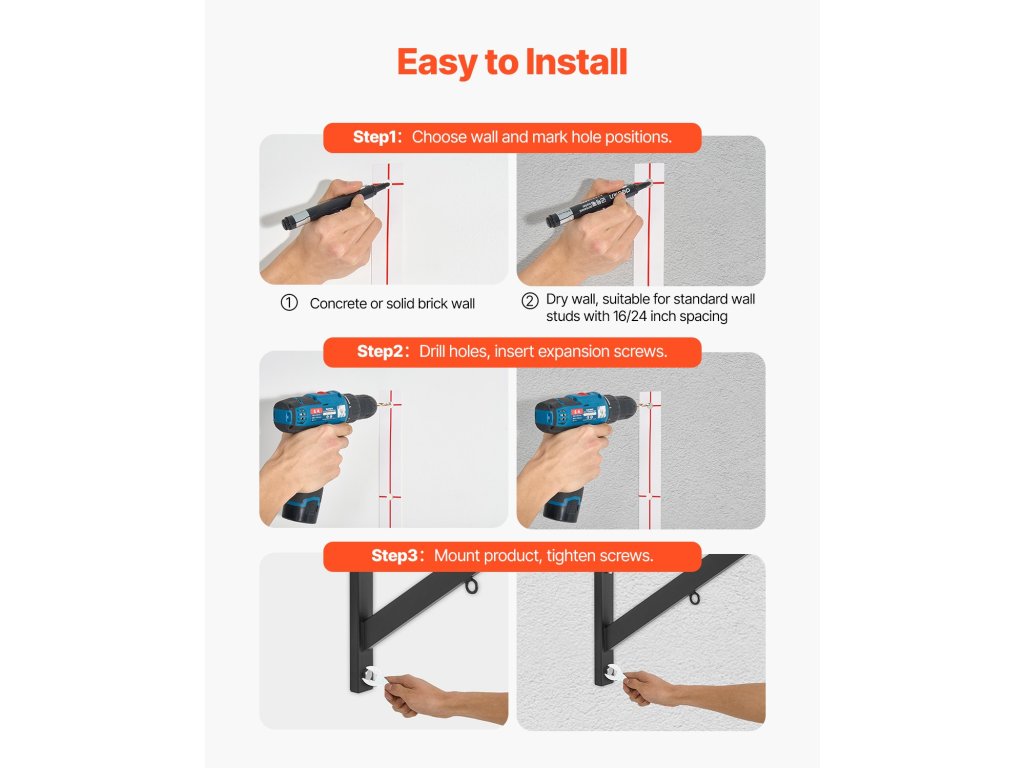 Easy to Install

Step1: Choose wall and mark hole positions.

① Concrete or solid brick wall

② Dry wall, suitable for standard wall studs with 16/24 inch spacing

Step2: Drill holes, insert expansion screws.

Step3: Mount product, tighten screws.