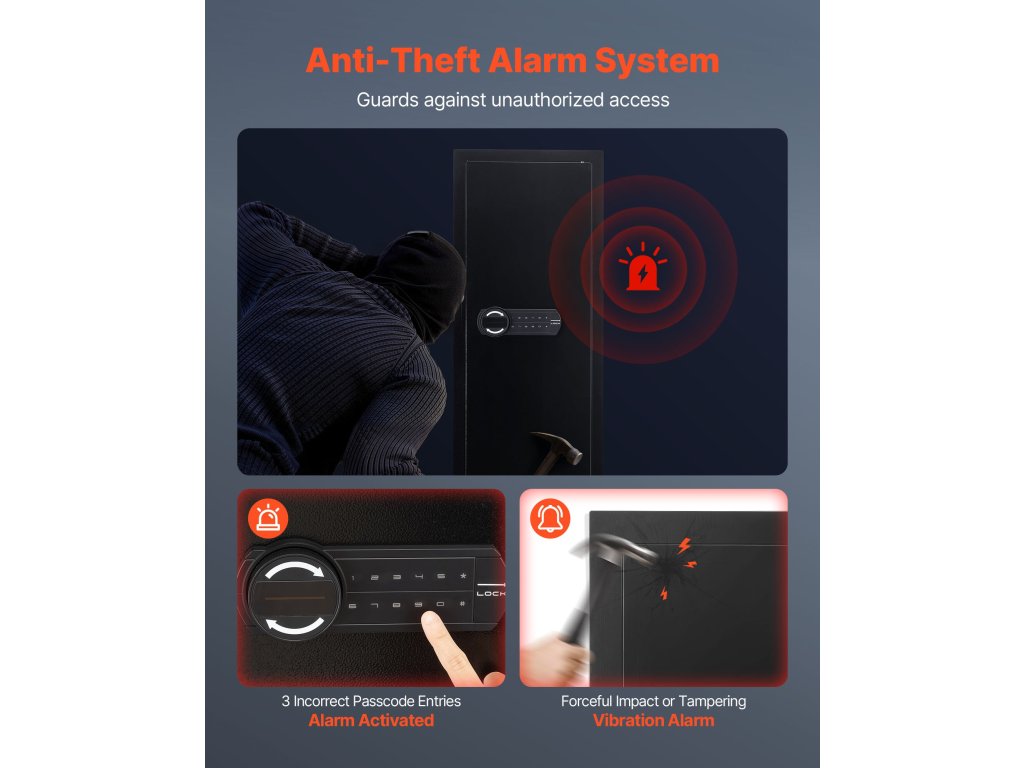 Anti-Theft Alarm System

Guards against unauthorized access

1 2 3 4 5 *
6 7 8 9 0 #
LOCK

3 Incorrect Passcode Entries
Alarm Activated

Forceful Impact or Tampering
Vibration Alarm