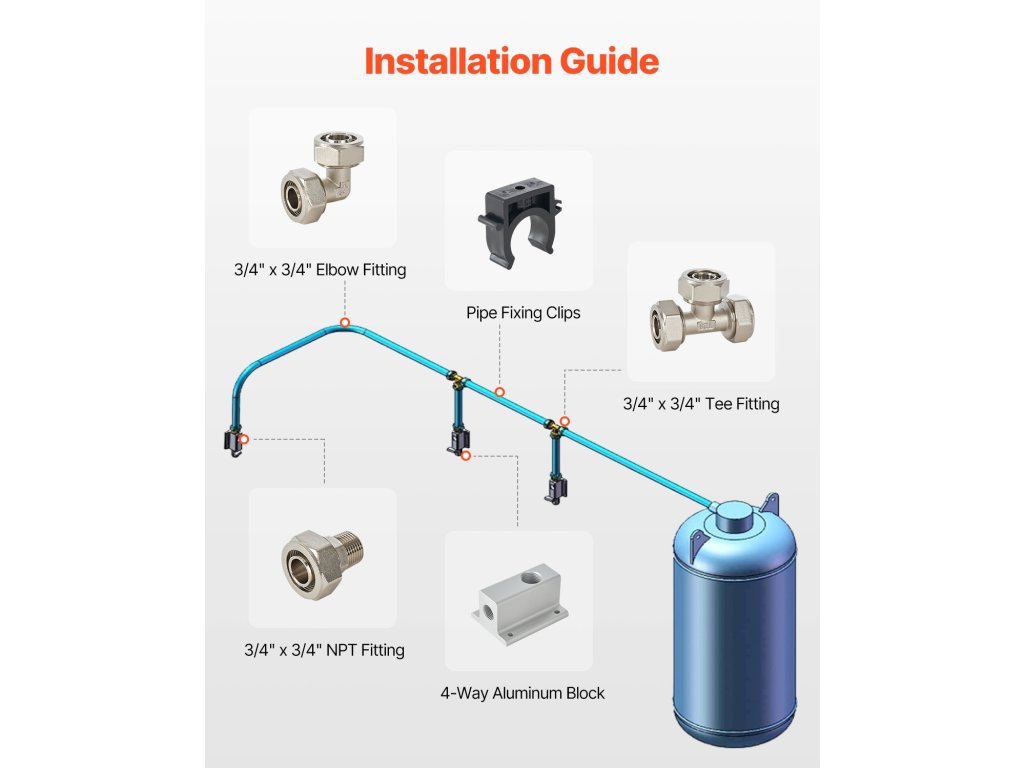 Installation Guide

3/4" x 3/4" Elbow Fitting

Pipe Fixing Clips

3/4" x 3/4" Tee Fitting

3/4" x 3/4" NPT Fitting

4-Way Aluminum Block