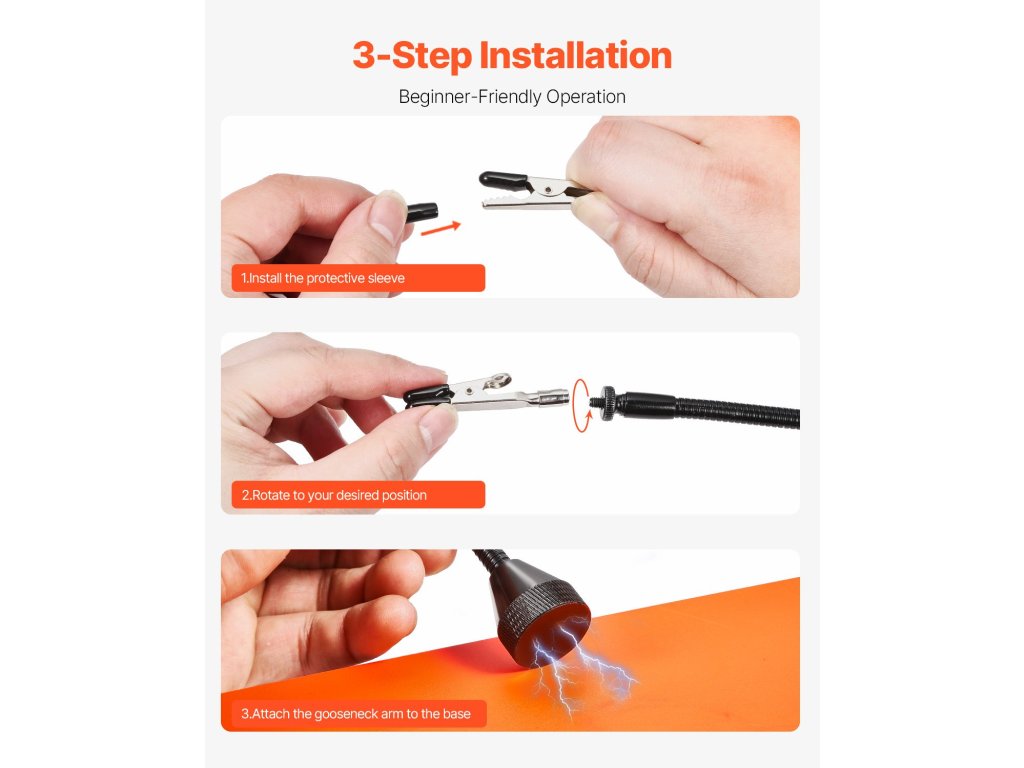 3-Step Installation

Beginner-Friendly Operation

1.Install the protective sleeve

2.Rotate to your desired position

3.Attach the gooseneck arm to the base