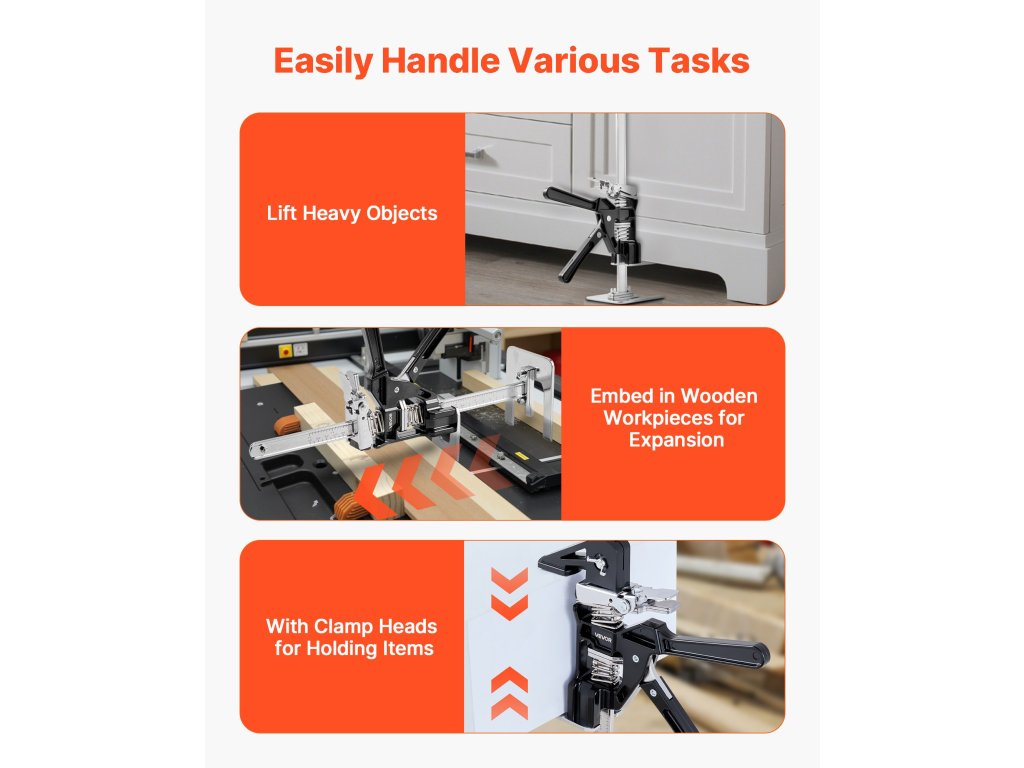 Easily Handle Various Tasks

Lift Heavy Objects

Embed in Wooden Workpieces for Expansion

With Clamp Heads for Holding Items

VEVOR