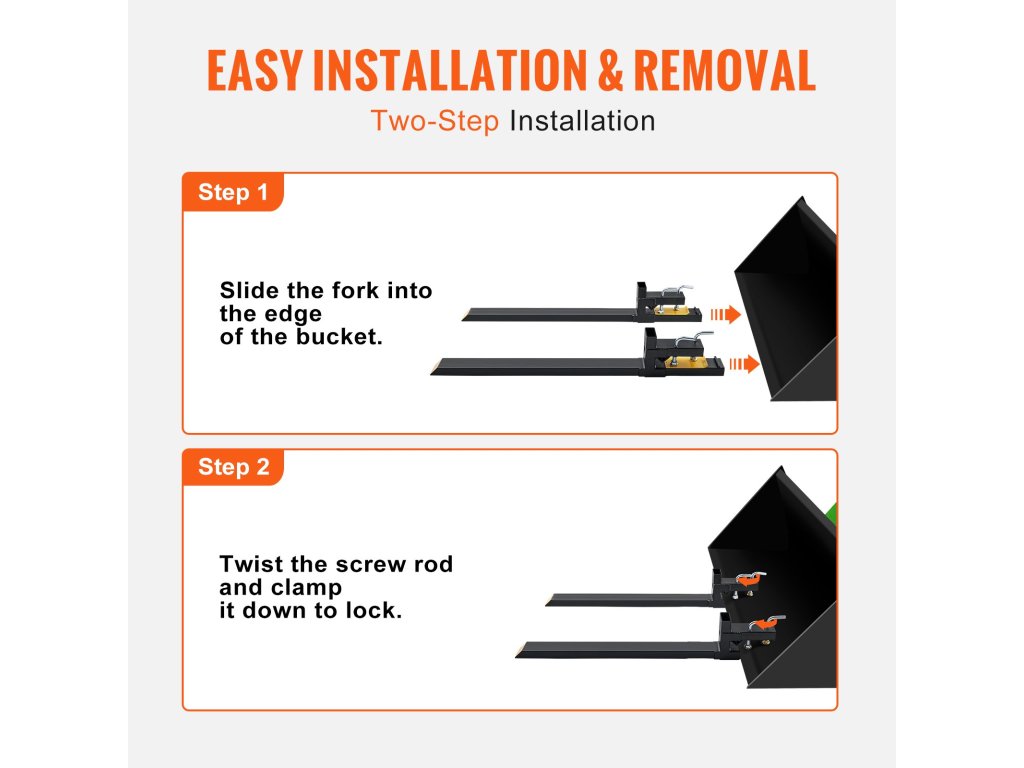 EASY INSTALLATION & REMOVAL

Two-Step Installation

Step 1

Slide the fork into the edge of the bucket.

Step 2

Twist the screw rod and clamp it down to lock.