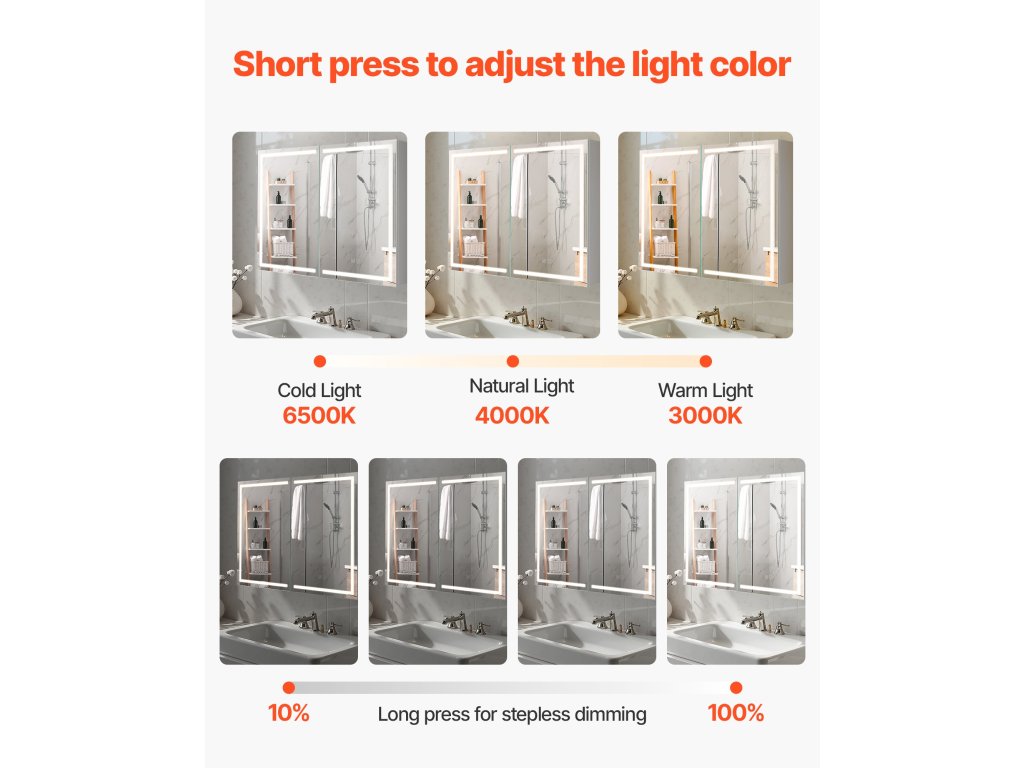 Short press to adjust the light color

Cold Light
6500K

Natural Light
4000K

Warm Light
3000K

10%

Long press for stepless dimming

100%