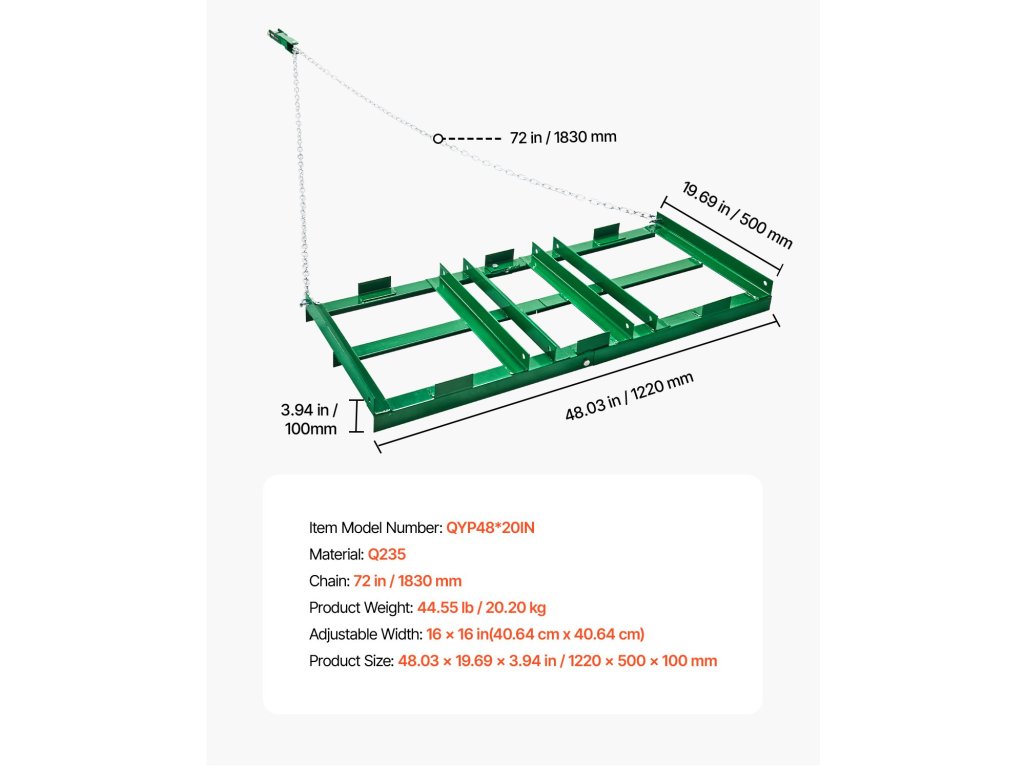 72 in / 1830 mm

19.69 in / 500 mm

3.94 in / 100mm

48.03 in / 1220 mm

Item Model Number: QYP48*20IN
Material: Q235
Chain: 72 in / 1830 mm
Product Weight: 44.55 lb / 20.20 kg
Adjustable Width: 16 × 16 in(40.64 cm x 40.64 cm)
Product Size: 48.03 × 19.69 × 3.94 in / 1220 × 500 × 100 mm