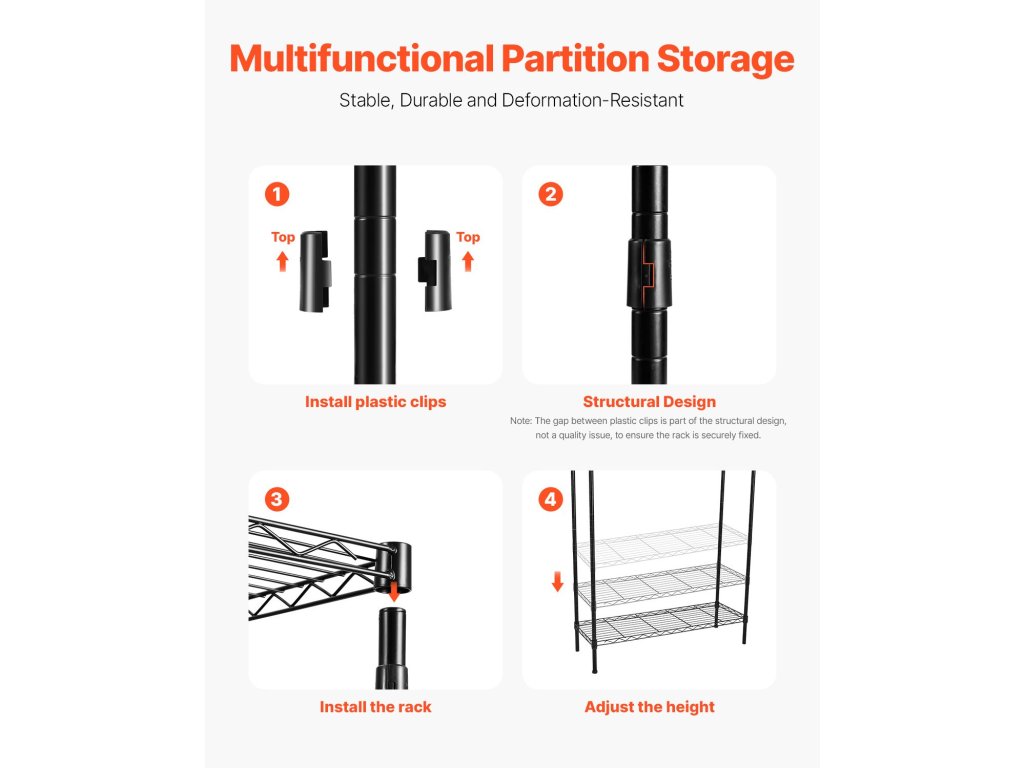 Multifunctional Partition Storage

Stable, Durable and Deformation-Resistant

1

Top

Top

Install plastic clips

2

Structural Design

Note: The gap between plastic clips is part of the structural design, not a quality issue, to ensure the rack is securely fixed.

3

Install the rack

4

Adjust the height