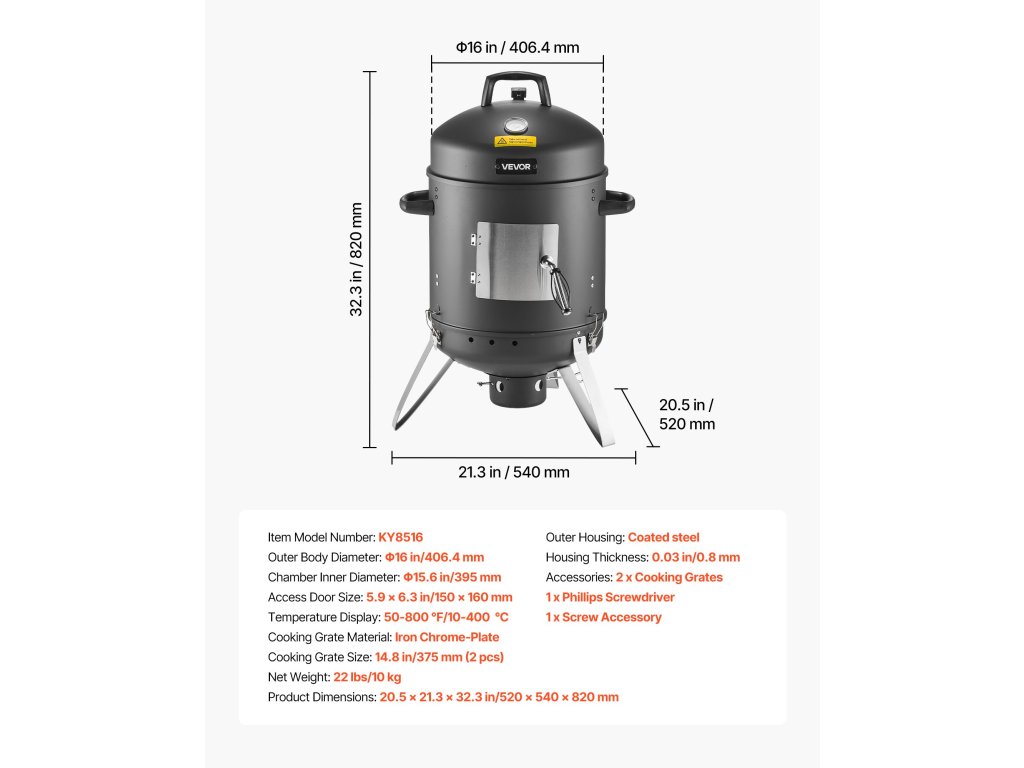 Φ16 in / 406.4 mm

VEVOR

32.3 in / 820 mm

20.5 in / 520 mm

21.3 in / 540 mm

Item Model Number: KY8516
Outer Body Diameter: Φ16 in/406.4 mm
Chamber Inner Diameter: Φ15.6 in/395 mm
Access Door Size: 5.9 × 6.3 in/150 × 160 mm
Temperature Display: 50-800 °F/10-400 °C
Cooking Grate Material: Iron Chrome-Plate
Cooking Grate Size: 14.8 in/375 mm (2 pcs)
Net Weight: 22 lbs/10 kg
Product Dimensions: 20.5 × 21.3 × 32.3 in/520 × 540 × 820 mm

Outer Housing: Coated steel
Housing Thickness: 0.03 in/0.8 mm
Accessories: 2 x Cooking Grates
1 x Phillips Screwdriver
1 x Screw Accessory