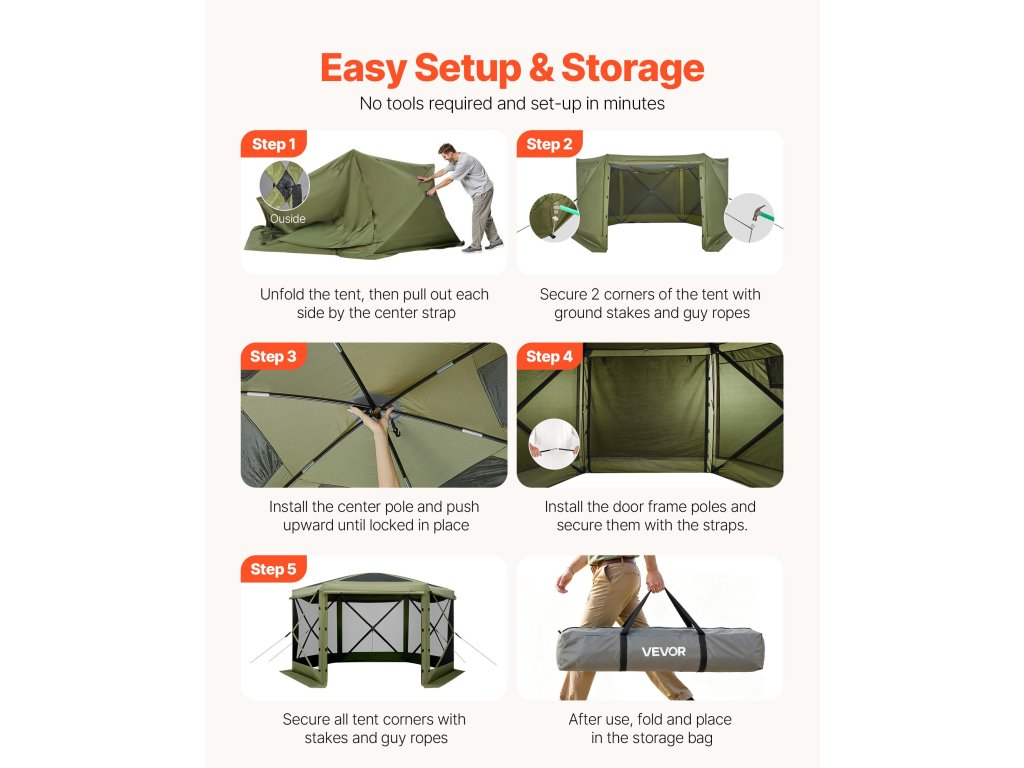 Easy Setup & Storage
No tools required and set-up in minutes

Step 1
Ouside
Unfold the tent, then pull out each side by the center strap

Step 2
Secure 2 corners of the tent with ground stakes and guy ropes

Step 3
Install the center pole and push upward until locked in place

Step 4
Install the door frame poles and secure them with the straps.

Step 5
Secure all tent corners with stakes and guy ropes

VEVOR
After use, fold and place in the storage bag