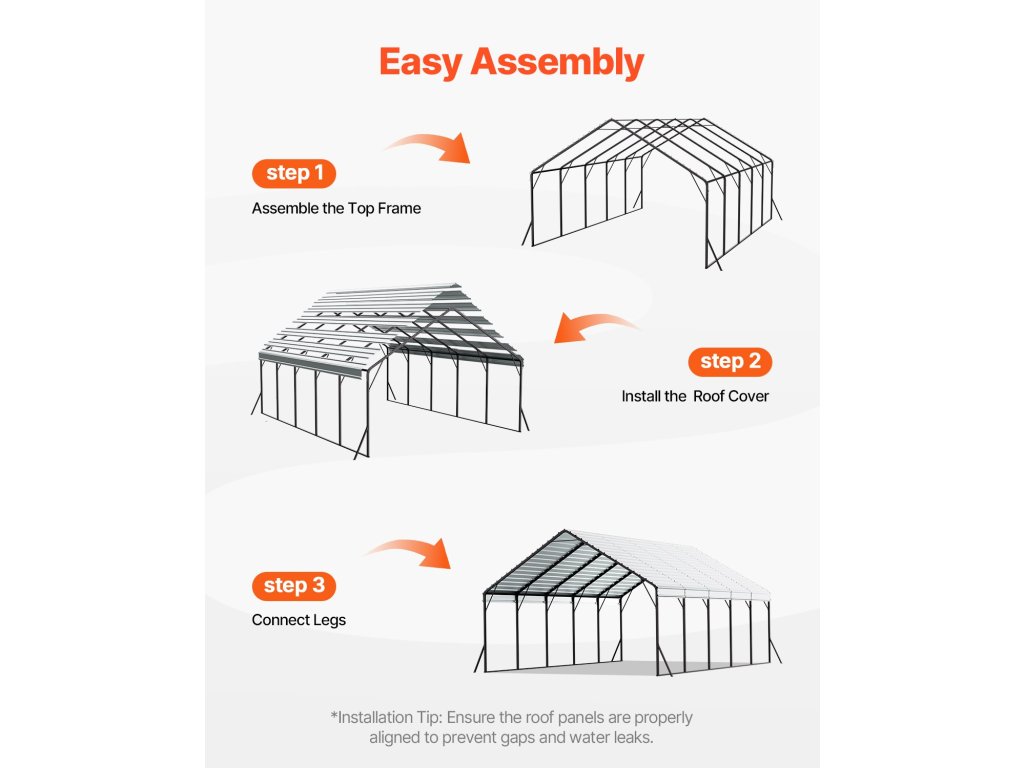 Easy Assembly

step 1

Assemble the Top Frame

step 2

Install the  Roof Cover

step 3

Connect Legs

*Installation Tip: Ensure the roof panels are properly aligned to prevent gaps and water leaks.