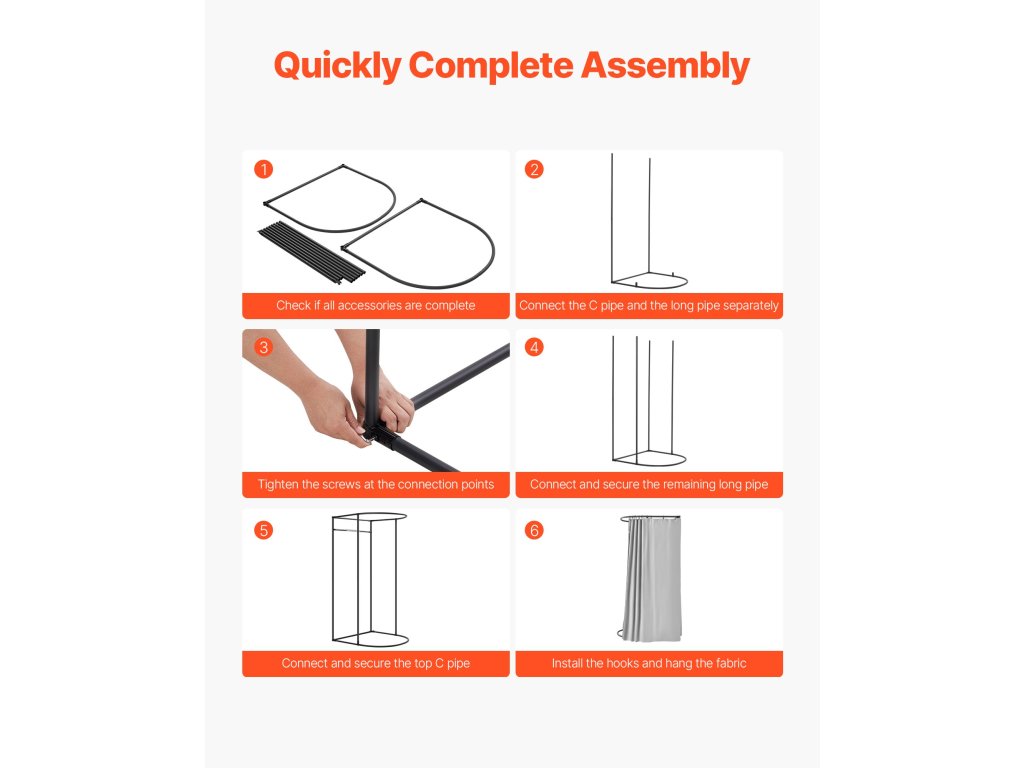 Quickly Complete Assembly

1
Check if all accessories are complete

2
Connect the C pipe and the long pipe separately

3
Tighten the screws at the connection points

4
Connect and secure the remaining long pipe

5
Connect and secure the top C pipe

6
Install the hooks and hang the fabric