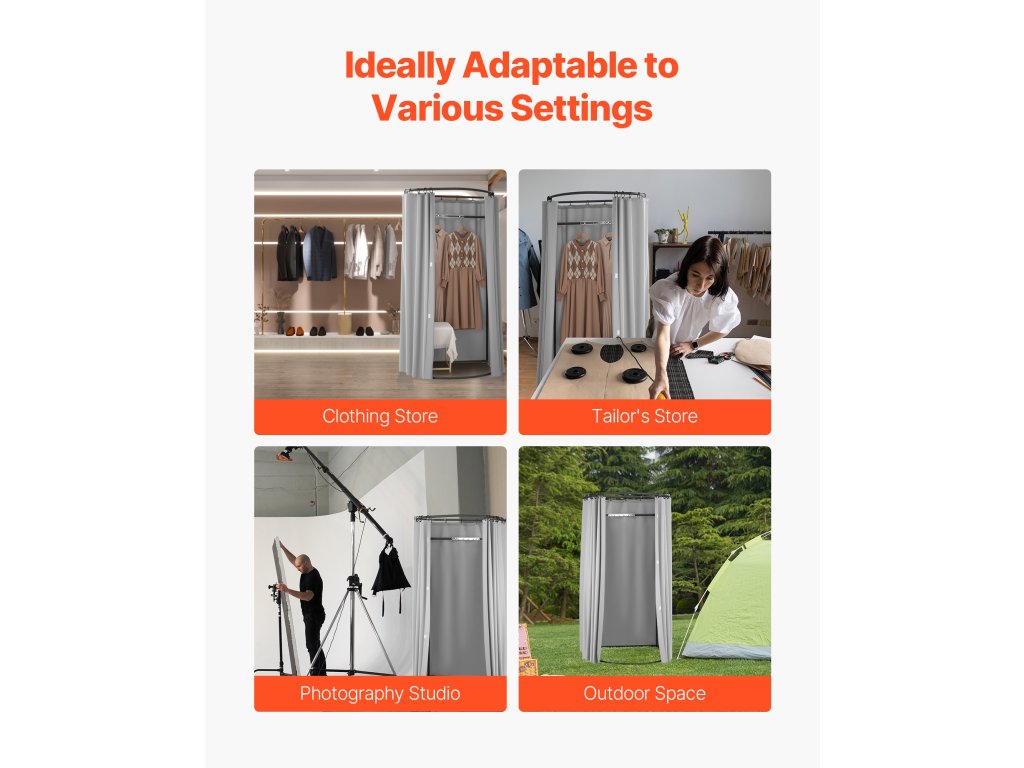 Ideally Adaptable to Various Settings

Clothing Store

Tailor's Store

Photography Studio

Outdoor Space