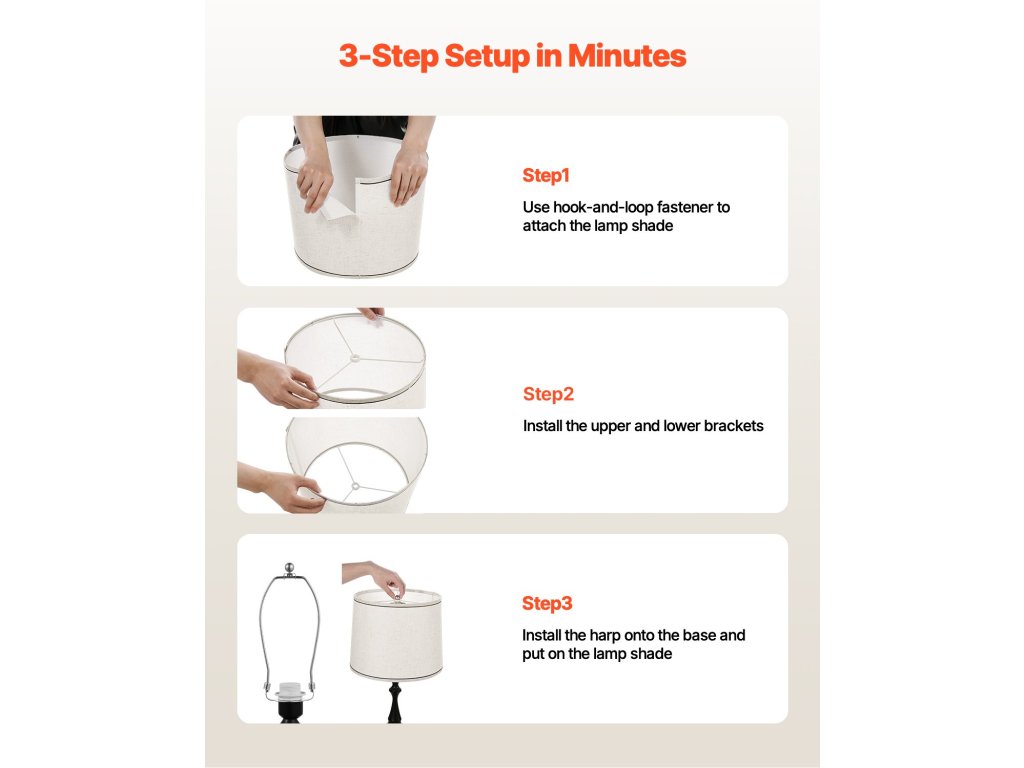 3-Step Setup in Minutes

Step1

Use hook-and-loop fastener to attach the lamp shade

Step2

Install the upper and lower brackets

Step3

Install the harp onto the base and put on the lamp shade