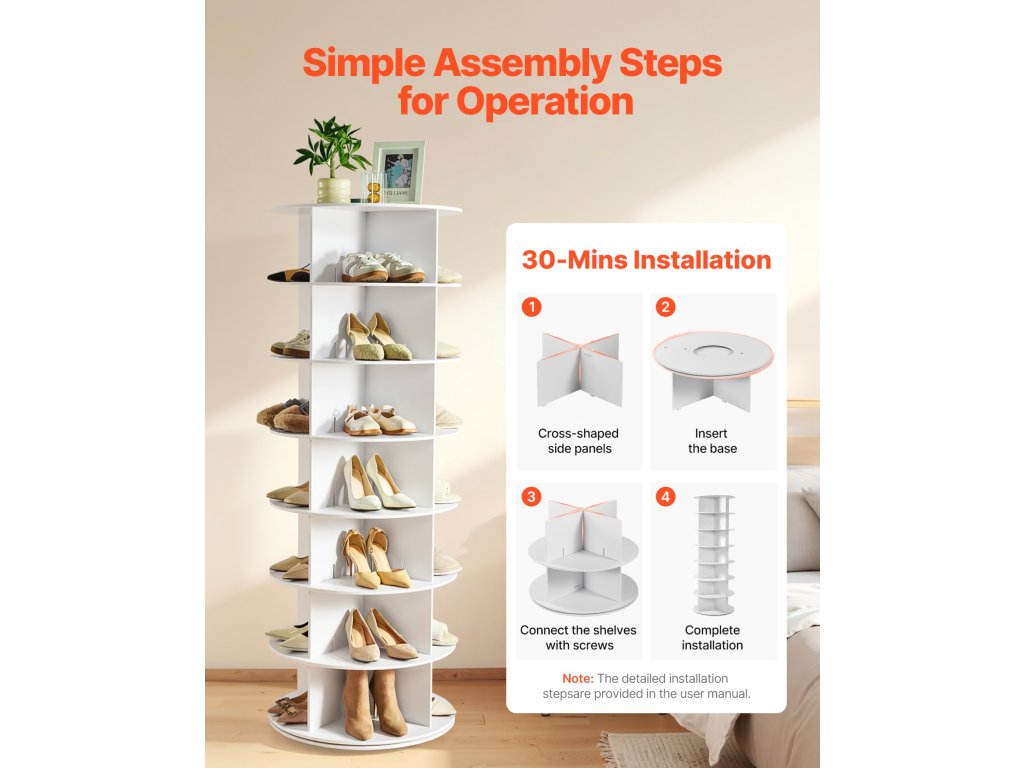 Simple Assembly Steps for Operation

30-Mins Installation

1
Cross-shaped side panels

2
Insert the base

3
Connect the shelves with screws

4
Complete installation

Note: The detailed installation stepsare provided in the user manual.