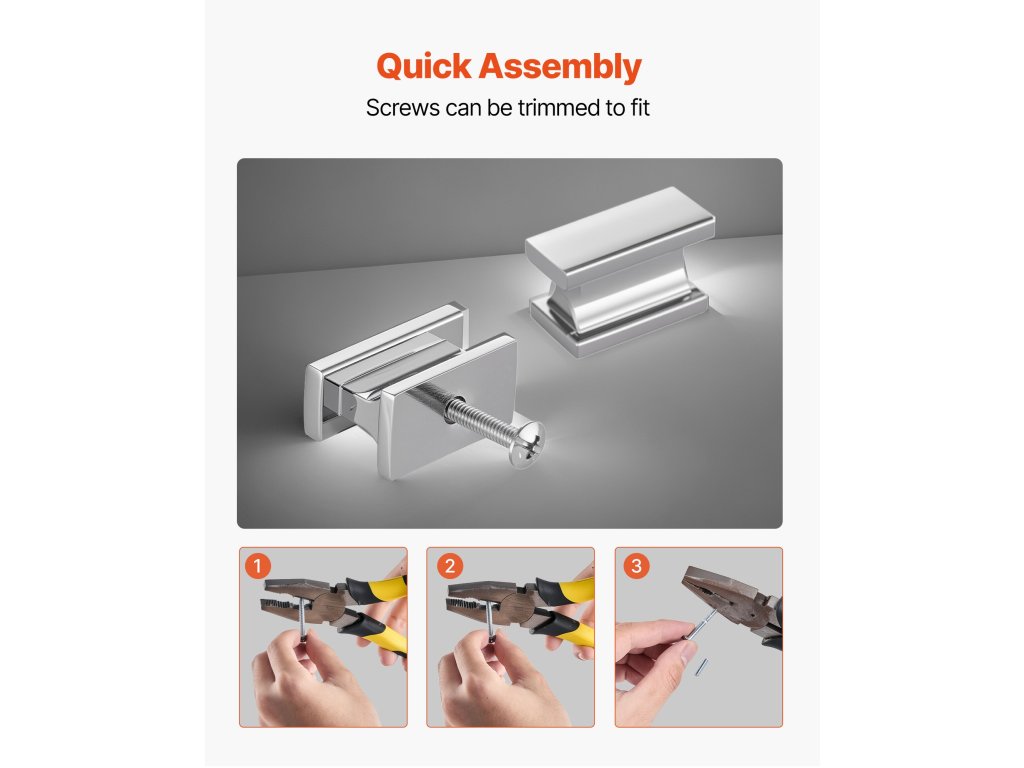 Quick Assembly

Screws can be trimmed to fit

1

2

3