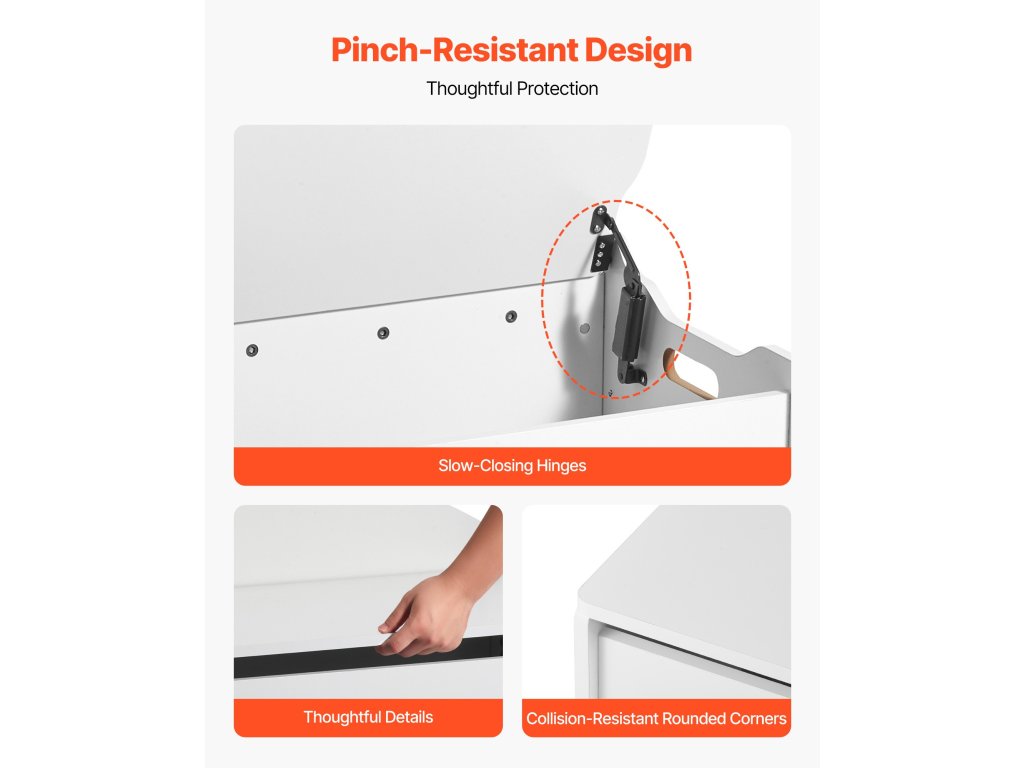 Pinch-Resistant Design

Thoughtful Protection

Slow-Closing Hinges

Thoughtful Details

Collision-Resistant Rounded Corners