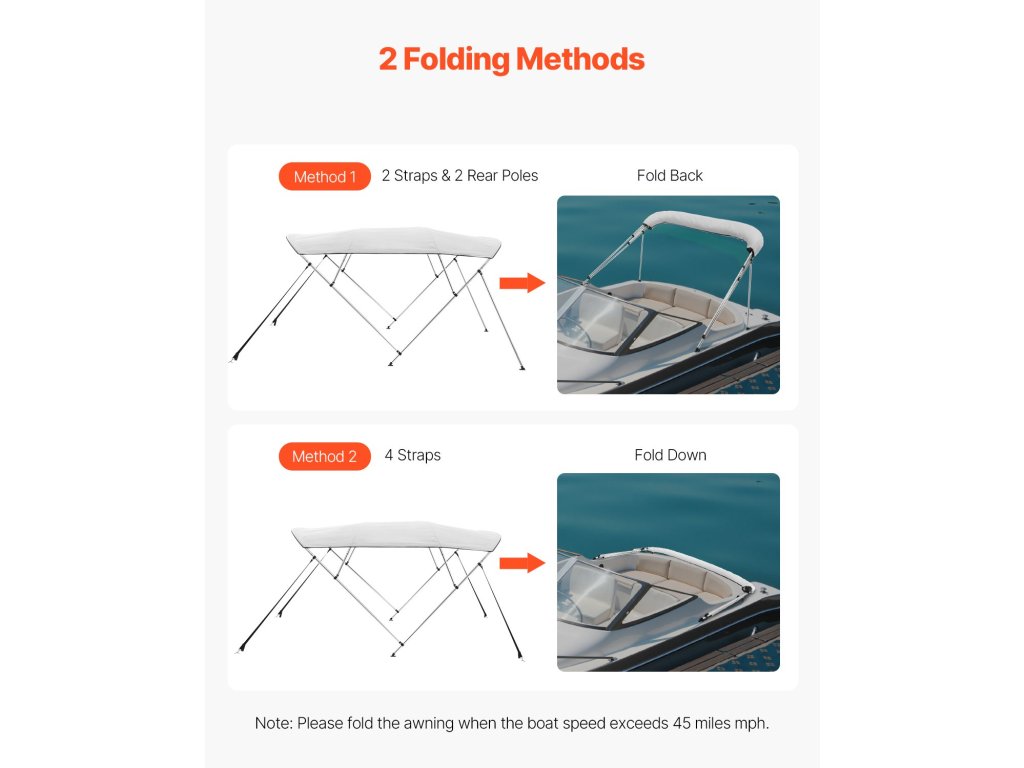 2 Folding Methods

Method 1 2 Straps & 2 Rear Poles

Fold Back

Method 2 4 Straps

Fold Down

Note: Please fold the awning when the boat speed exceeds 45 miles mph.