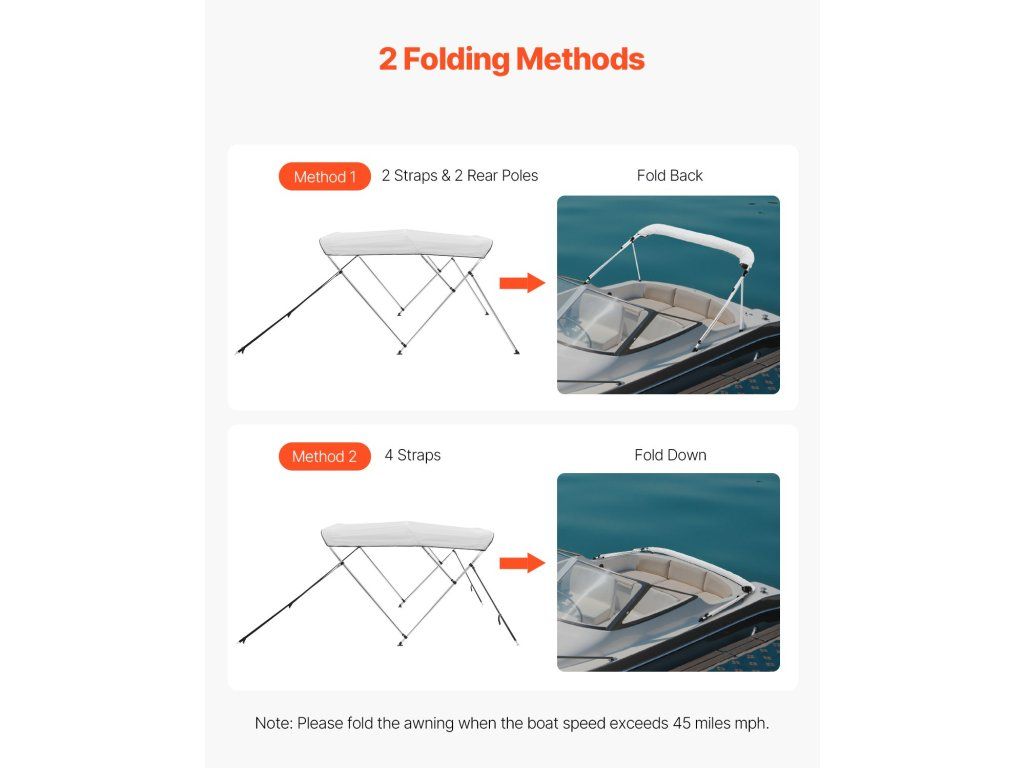 2 Folding Methods

Method 1 2 Straps & 2 Rear Poles

Fold Back

Method 2 4 Straps

Fold Down

Note: Please fold the awning when the boat speed exceeds 45 miles mph.