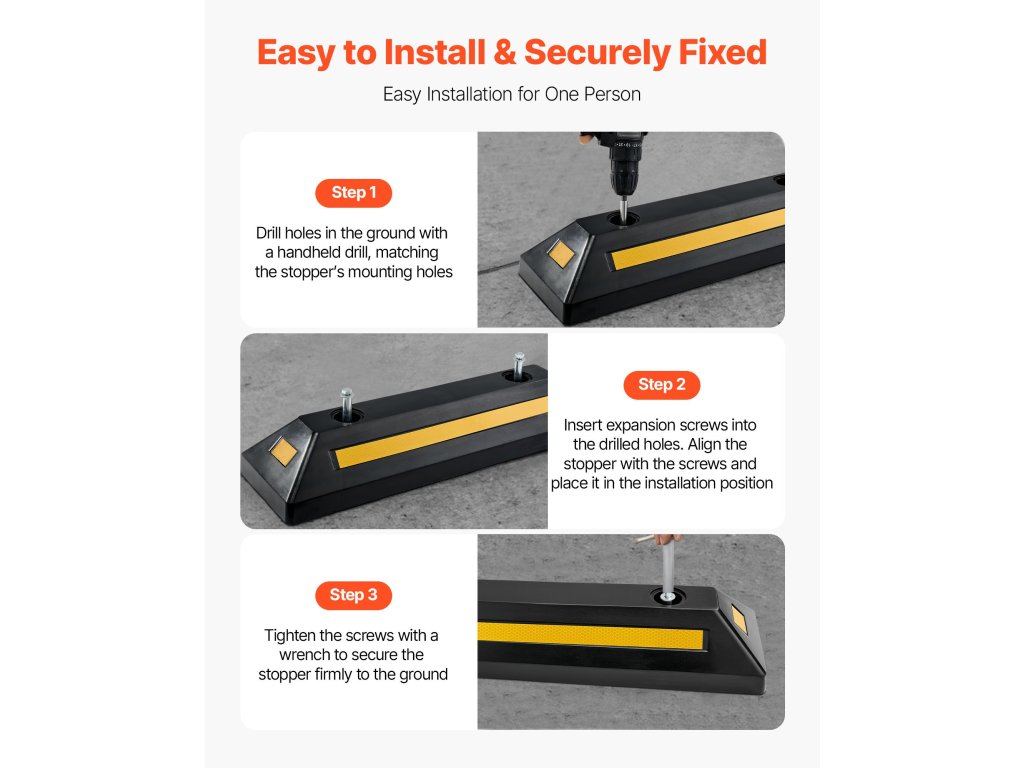 Easy to Install & Securely Fixed

Easy Installation for One Person

Step 1

Drill holes in the ground with a handheld drill, matching the stopper's mounting holes

Step 2

Insert expansion screws into the drilled holes. Align the stopper with the screws and place it in the installation position

Step 3

Tighten the screws with a wrench to secure the stopper firmly to the ground